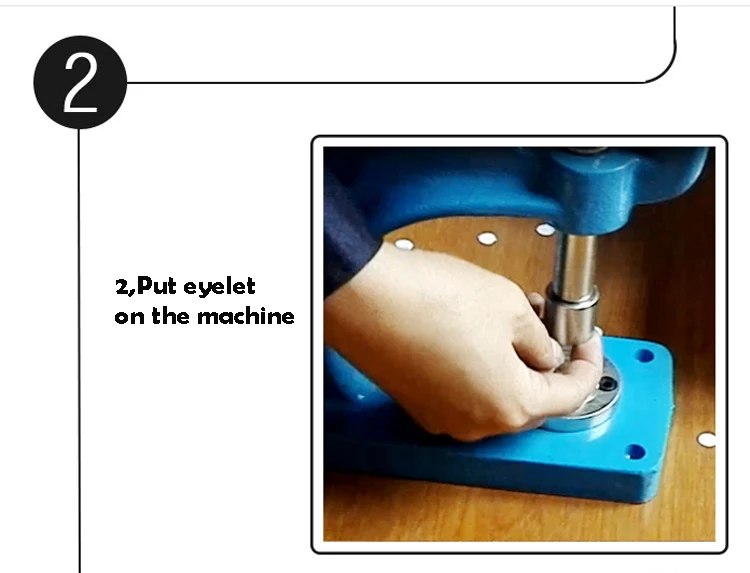 2

2,Put eyelet on the machine