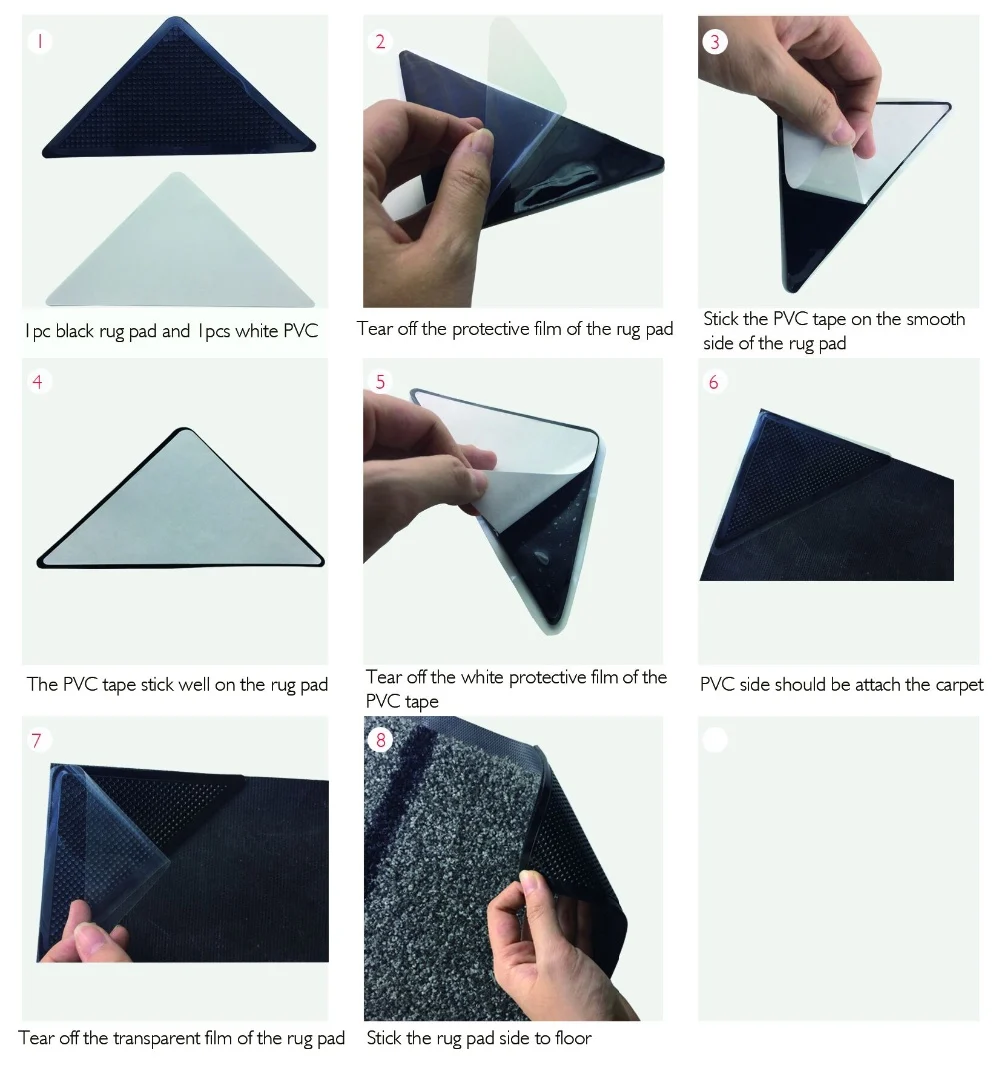 1

1pc black rug pad and 1pcs white PVC

2

Tear off the protective film of the rug pad

3

Stick the PVC tape on the smooth side of the rug pad

4

The PVC tape stick well on the rug pad

5

Tear off the white protective film of the PVC tape

6

PVC side should be attach the carpet

7

Tear off the transparent film of the rug pad

8

Stick the rug pad side to floor