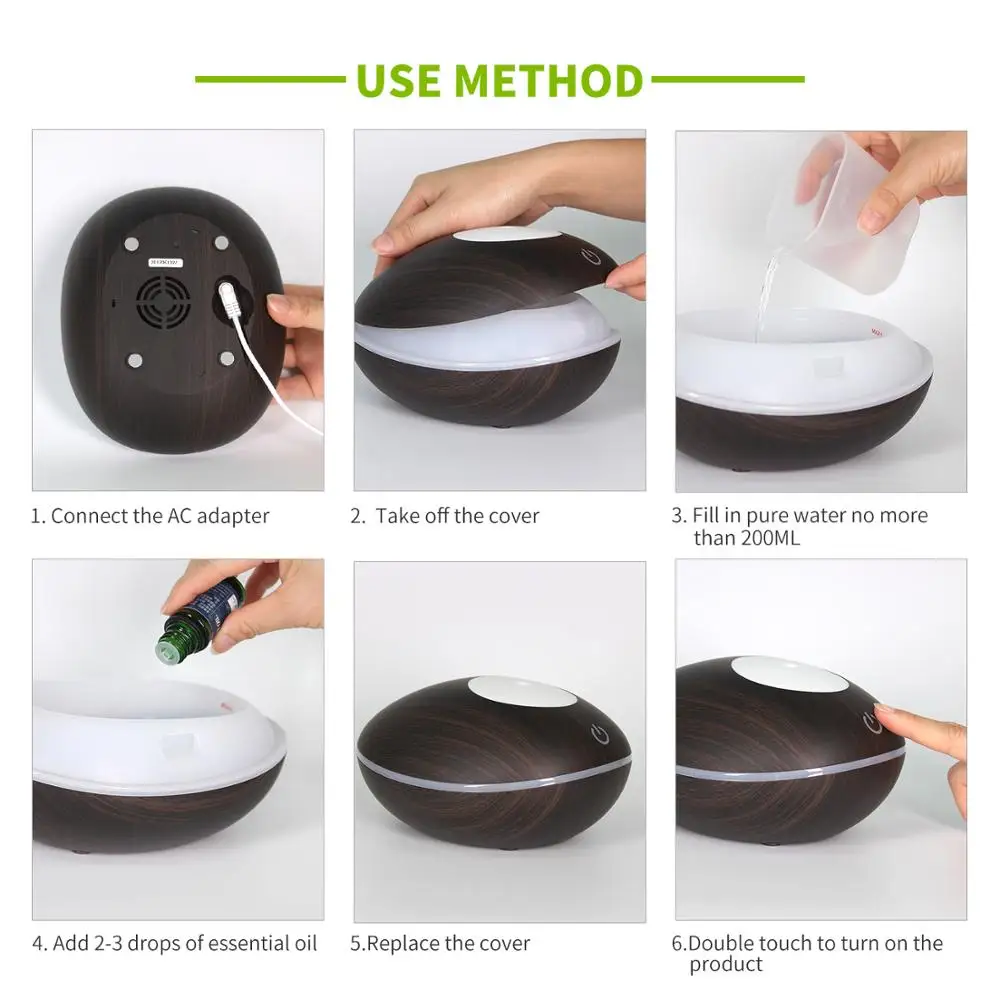 USE METHOD

1. Connect the AC adapter

2. Take off the cover

3. Fill in pure water no more than 200ML

4. Add 2-3 drops of essential oil

5.Replace the cover

6.Double touch to turn on the product