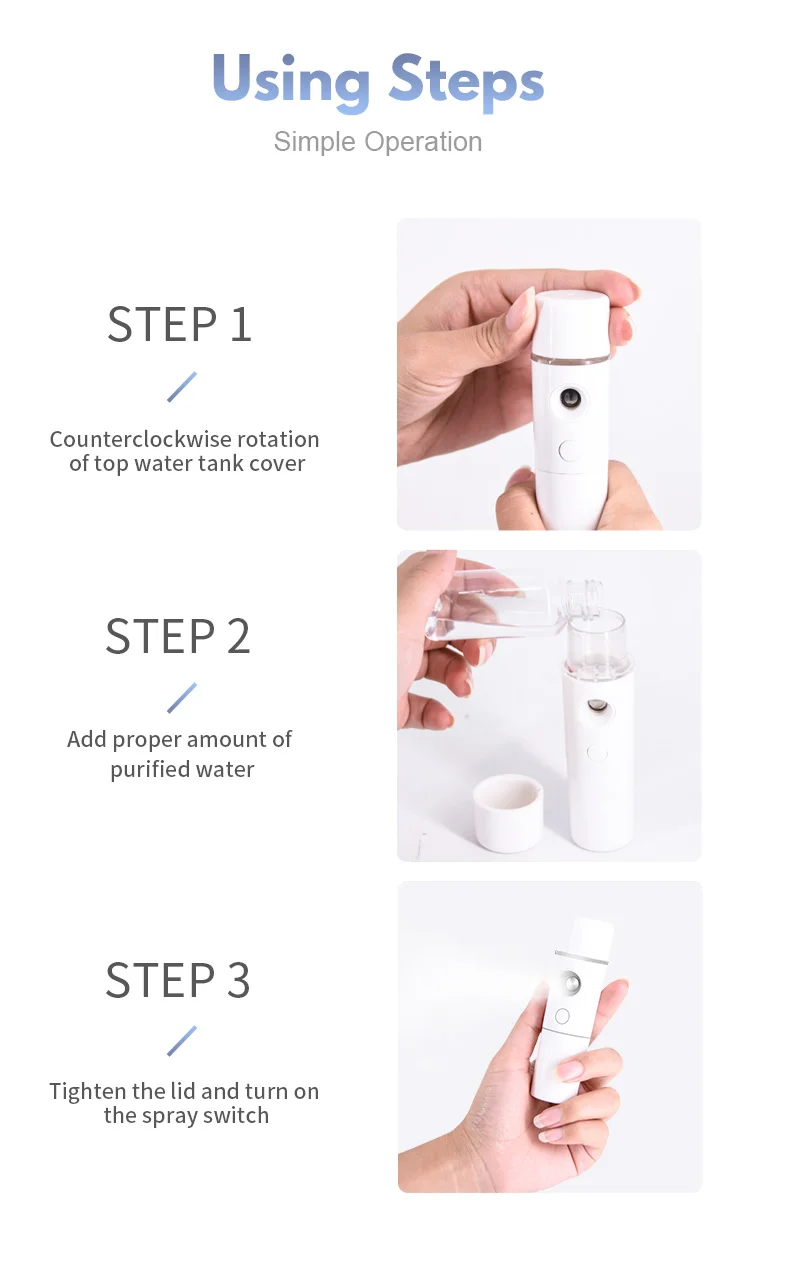 Using Steps
Simple Operation

STEP 1

Counterclockwise rotation of top water tank cover

STEP 2

Add proper amount of purified water

STEP 3

Tighten the lid and turn on the spray switch