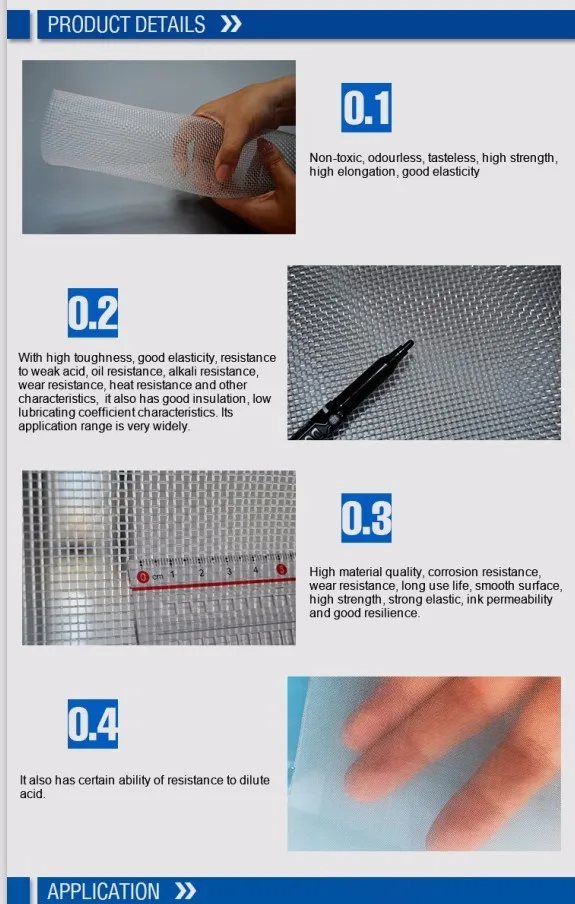 PRODUCT DETAILS

0.1

Non-toxic, odourless, tasteless, high strength, high elongation, good elasticity

0.2

With high toughness, good elasticity, resistance to weak acid, oil resistance, alkali resistance, wear resistance, heat resistance and other characteristics, it also has good insulation, low lubricating coefficient characteristics. Its application range is very widely.

0 cm 1 2 3 4 5

0.3

High material quality, corrosion resistance, wear resistance, long use life, smooth surface, high strength, strong elastic, ink permeability and good resilience.

0.4

It also has certain ability of resistance to dilute acid.

APPLICATION