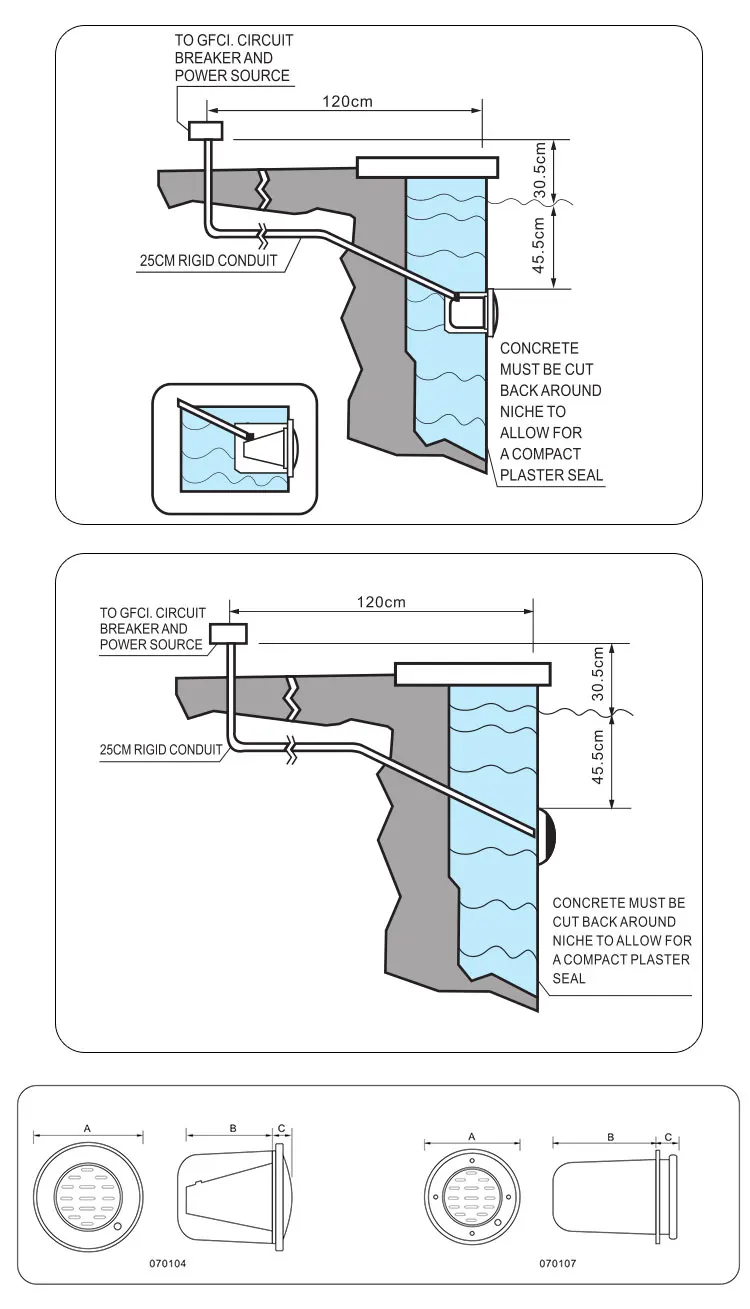 TO GFCI. CIRCUIT BREAKER AND POWER SOURCE

120cm

30.5cm

45.5cm

25CM RIGID CONDUIT

CONCRETE MUST BE CUT BACK AROUND NICHE TO ALLOW FOR A COMPACT PLASTER SEAL

TO GFCI. CIRCUIT BREAKER AND POWER SOURCE

120cm

30.5cm

45.5cm

25CM RIGID CONDUIT

CONCRETE MUST BE CUT BACK AROUND NICHE TO ALLOW FOR A COMPACT PLASTER SEAL

A

B

C

070104

A

B

C

070107