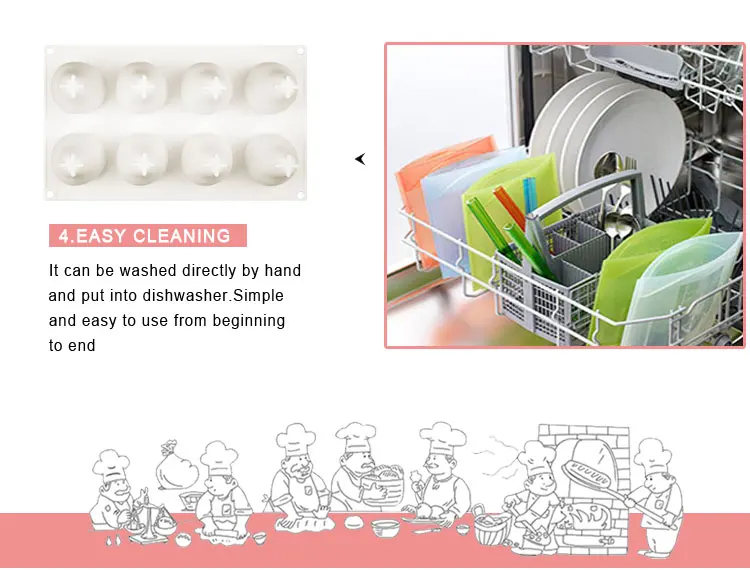 4.EASY CLEANING

It can be washed directly by hand and put into dishwasher.Simple and easy to use from beginning to end