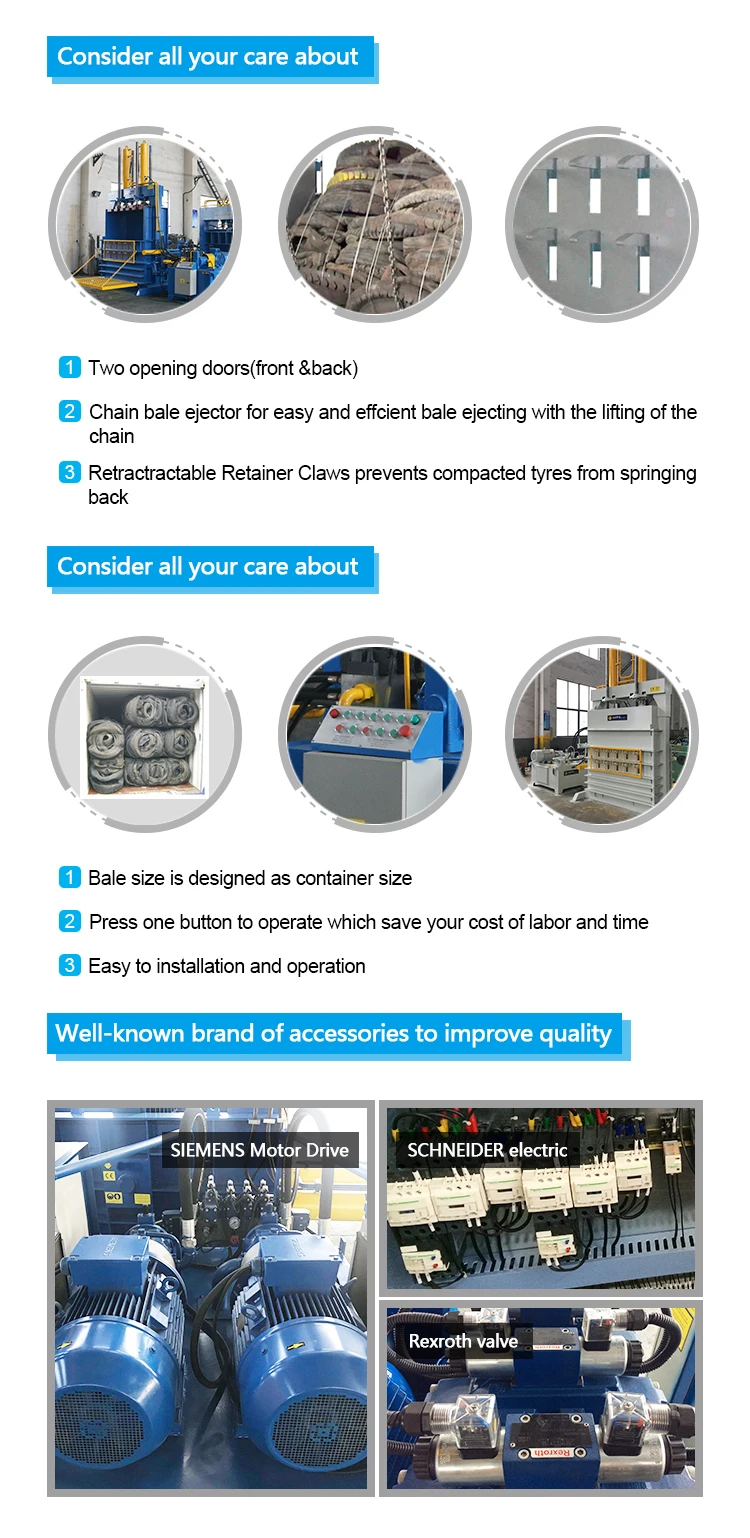 Consider all your care about

1 Two opening doors(front &back)

2 Chain bale ejector for easy and effcient bale ejecting with the lifting of the chain

3 Retractractable Retainer Claws prevents compacted tyres from springing back

Consider all your care about

1 Bale size is designed as container size

2 Press one button to operate which save your cost of labor and time

3 Easy to installation and operation

Well-known brand of accessories to improve quality

SIEMENS Motor Drive

SCHNEIDER electric

Rexroth valve

Rexroth