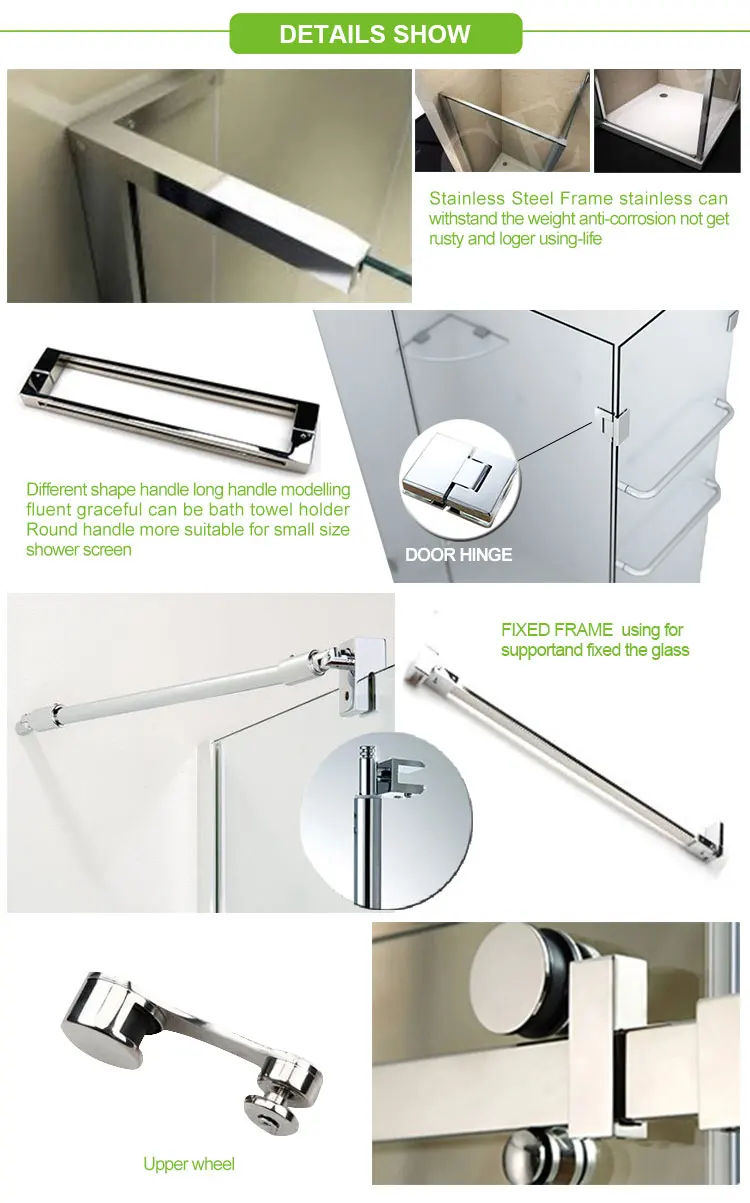 DETAILS SHOW

Stainless Steel Frame stainless can withstand the weight anti-corrosion not get rusty and loger using-life

Different shape handle long handle modelling fluent graceful can be bath towel holder Round handle more suitable for small size shower screen

DOOR HINGE

FIXED FRAME using for supportand fixed the glass

Upper wheel