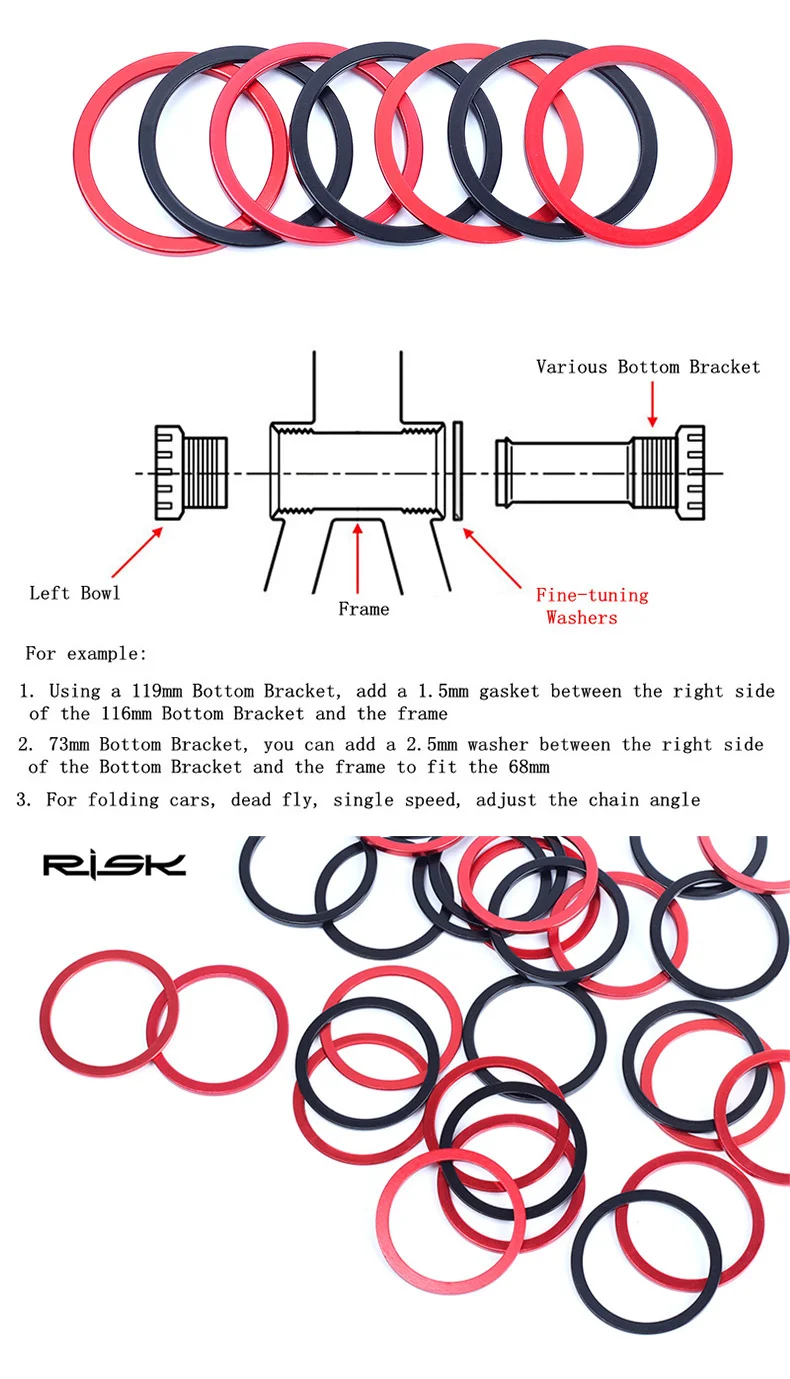 Various Bottom Bracket

Left Bowl

Frame

Fine-tuning Washers

For example:

1. Using a 119mm Bottom Bracket, add a 1.5mm gasket between the right side of the 116mm Bottom Bracket and the frame

2. 73mm Bottom Bracket, you can add a 2.5mm washer between the right side of the Bottom Bracket and the frame to fit the 68mm

3. For folding cars, dead fly, single speed, adjust the chain angle

RISK