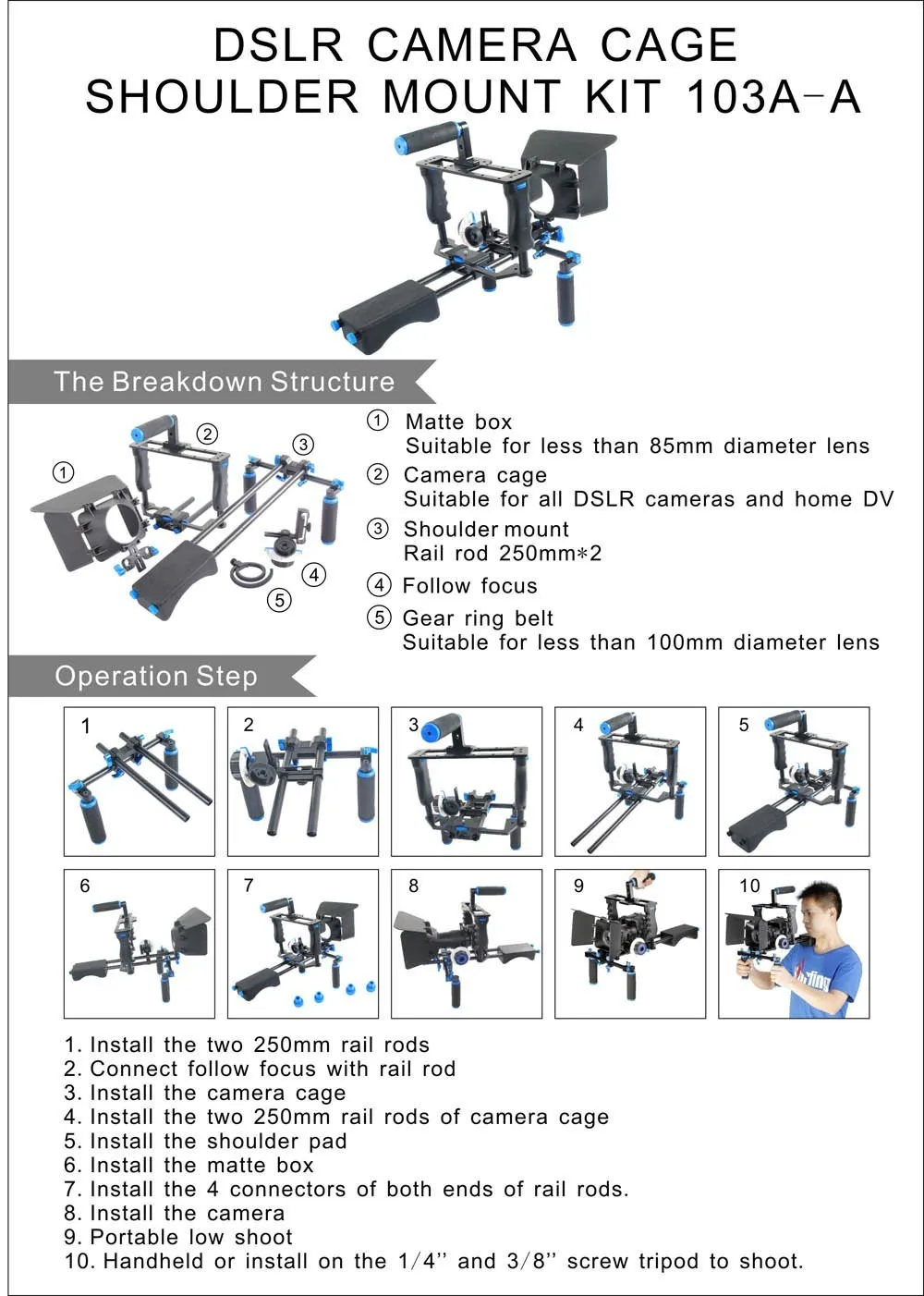 DSLR CAMERA CAGE
SHOULDER MOUNT KIT 103A-A

The Breakdown Structure

①
②
③
④
⑤

① Matte box
Suitable for less than 85mm diameter lens
② Camera cage
Suitable for all DSLR cameras and home DV
③ Shoulder mount
Rail rod 250mm*2
④ Follow focus
⑤ Gear ring belt
Suitable for less than 100mm diameter lens

Operation Step

1
2
3
4
5
6
7
8
9
10

1. Install the two 250mm rail rods
2. Connect follow focus with rail rod
3. Install the camera cage
4. Install the two 250mm rail rods of camera cage
5. Install the shoulder pad
6. Install the matte box
7. Install the 4 connectors of both ends of rail rods.
8. Install the camera
9. Portable low shoot
10. Handheld or install on the 1/4'' and 3/8'' screw tripod to shoot.