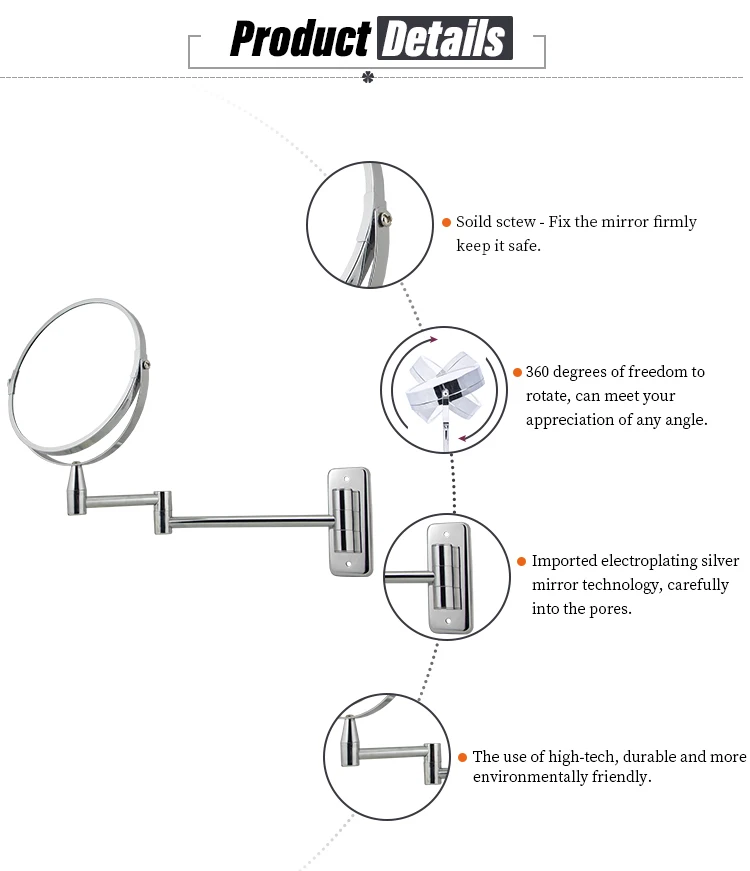 Product Details

Soild sctew - Fix the mirror firmly keep it safe.

360 degrees of freedom to rotate, can meet your appreciation of any angle.

Imported electroplating silver mirror technology, carefully into the pores.

The use of high-tech, durable and more environmentally friendly.