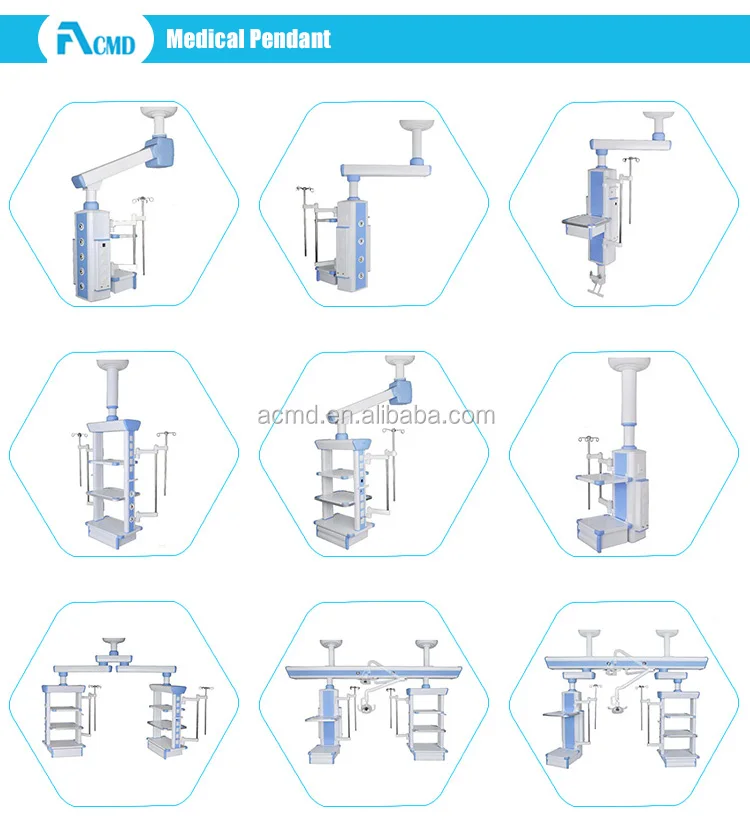 ACMD Medical Pendant

acmd.en.alibaba.com