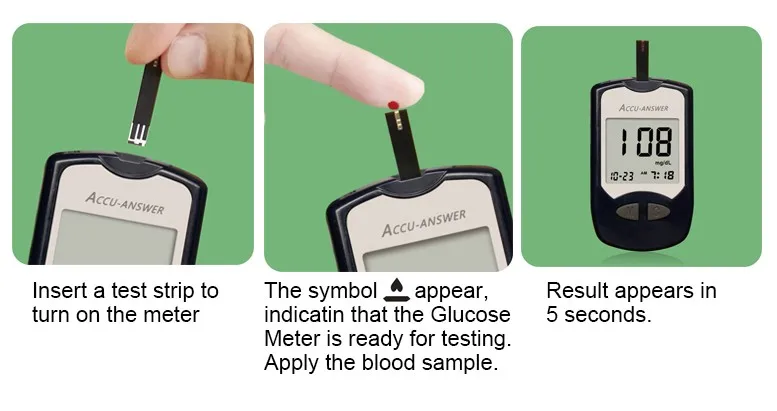 ACCU-ANSWER

Insert a test strip to turn on the meter

ACCU-ANSWER

The symbol appear, indicatin that the Glucose Meter is ready for testing. Apply the blood sample.

ACCU-ANSWER

108

mg/dL

10-23 AM 7:18

Result appears in 5 seconds.