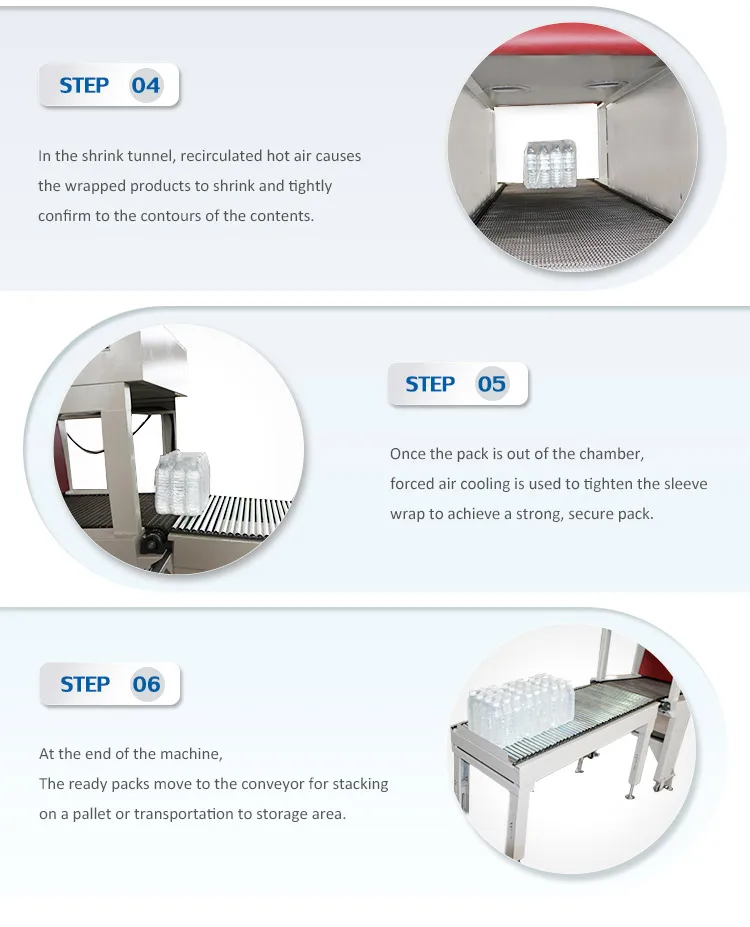 STEP 04

In the shrink tunnel, recirculated hot air causes the wrapped products to shrink and tightly confirm to the contours of the contents.

STEP 05

Once the pack is out of the chamber, forced air cooling is used to tighten the sleeve wrap to achieve a strong, secure pack.

STEP 06

At the end of the machine,
The ready packs move to the conveyor for stacking on a pallet or transportation to storage area.