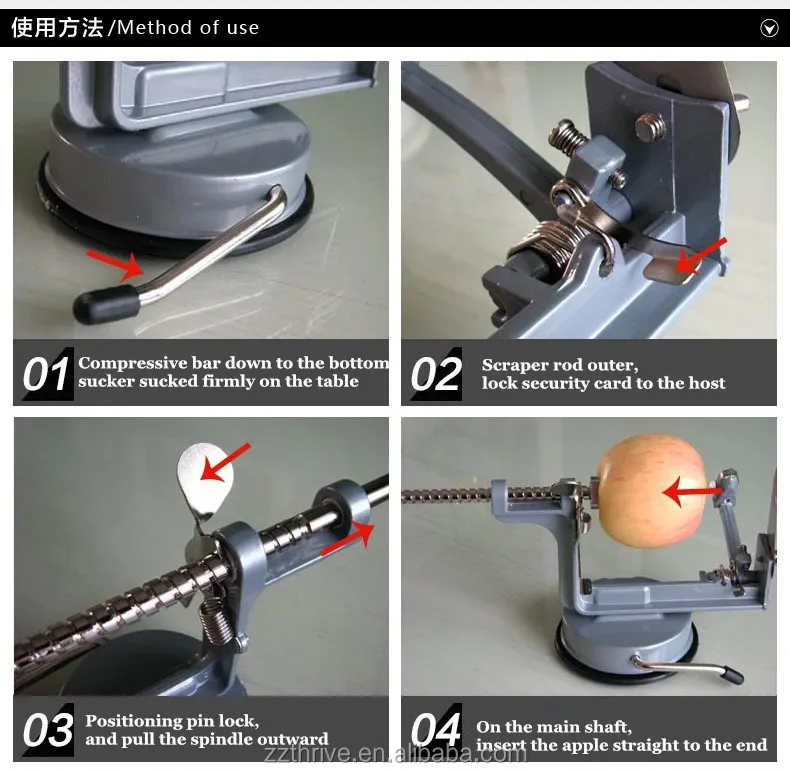 使用方法/Method of use

01 Compressive bar down to the bottom sucker sucked firmly on the table

02 Scraper rod outer, lock security card to the host

03 Positioning pin lock, and pull the spindle outward

04 On the main shaft, insert the apple straight to the end

zzthrive.en.alibaba.com