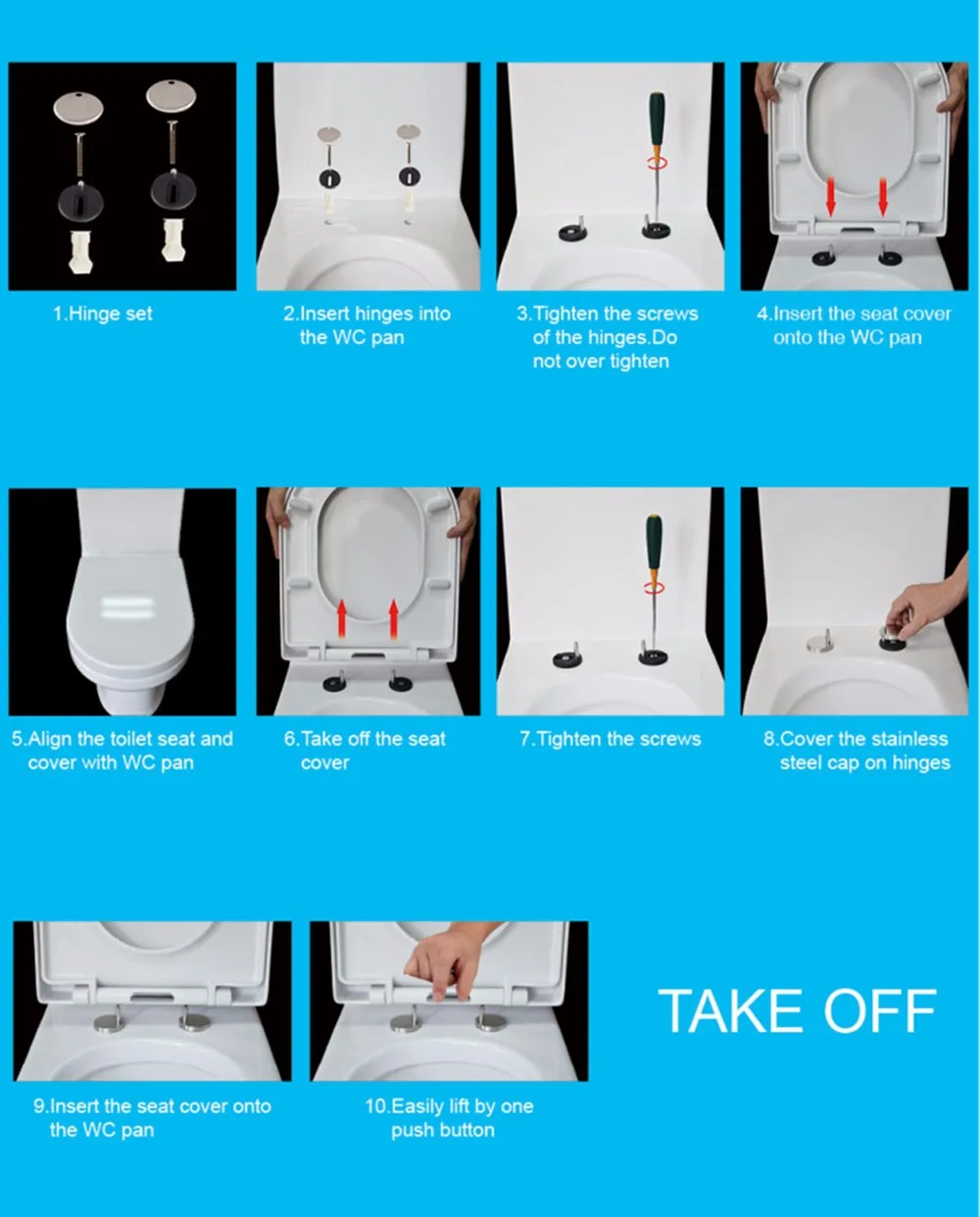 1.Hinge set

2.Insert hinges into the WC pan

3.Tighten the screws of the hinges.Do not over tighten

4.Insert the seat cover onto the WC pan

5.Align the toilet seat and cover with WC pan

6.Take off the seat cover

7.Tighten the screws

8.Cover the stainless steel cap on hinges

9.Insert the seat cover onto the WC pan

10.Easily lift by one push button

TAKE OFF