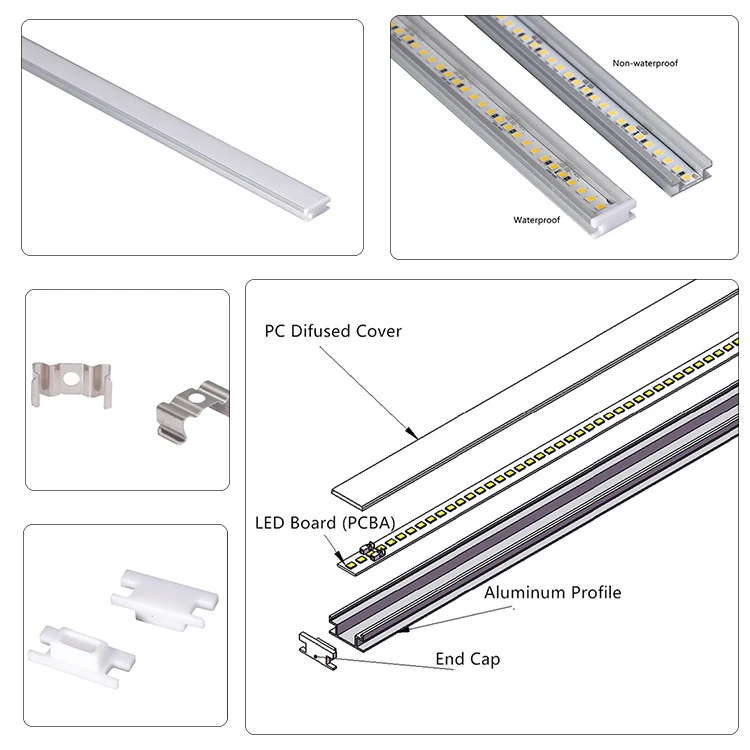 Non-waterproof

Waterproof

PC Difused Cover

LED Board (PCBA)

Aluminum Profile

End Cap