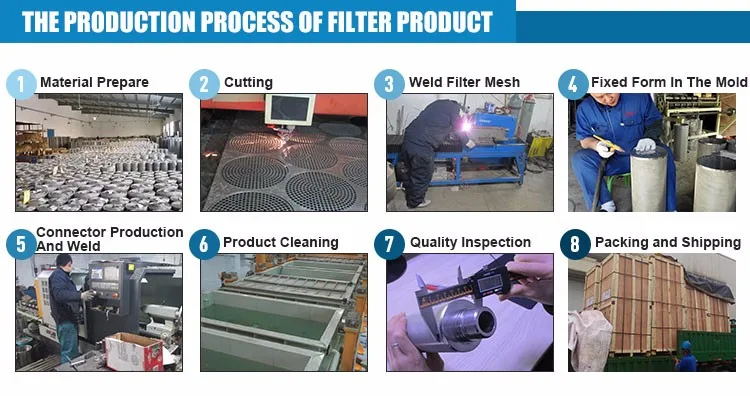 THE PRODUCTION PROCESS OF FILTER PRODUCT

1 Material Prepare

2 Cutting

3 Weld Filter Mesh

4 Fixed Form In The Mold

5 Connector Production And Weld

6 Product Cleaning

7 Quality Inspection

8 Packing and Shipping