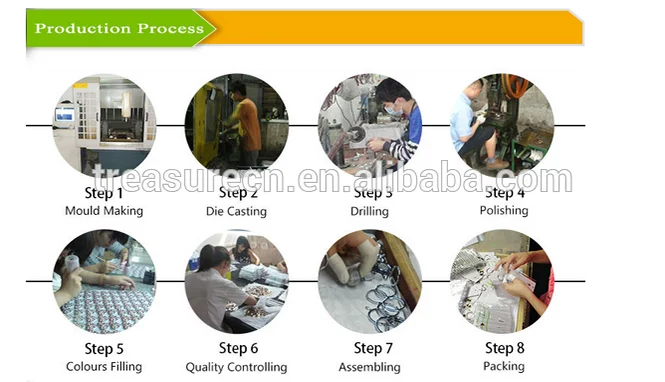 Production Process

treasurecn.en.alibaba.com

Step 1
Mould Making

Step 2
Die Casting

Step 3
Drilling

Step 4
Polishing

Step 5
Colours Filling

Step 6
Quality Controlling

Step 7
Assembling

Step 8
Packing