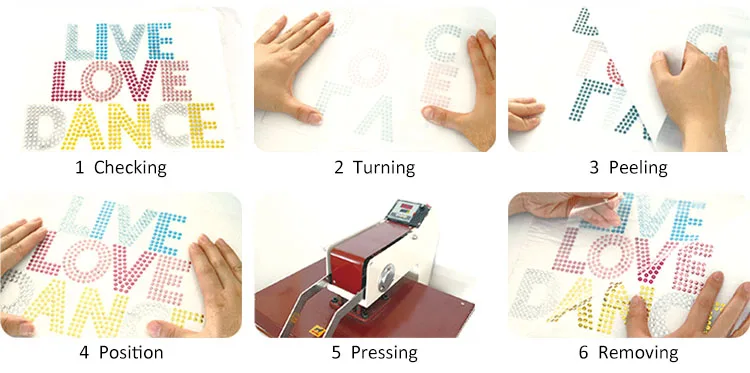 LIVE
LOVE
DANCE

1 Checking

2 Turning

3 Peeling

LIVE
LOVE
DANCE

4 Position

5 Pressing

LIVE
LOVE
DANCE

6 Removing