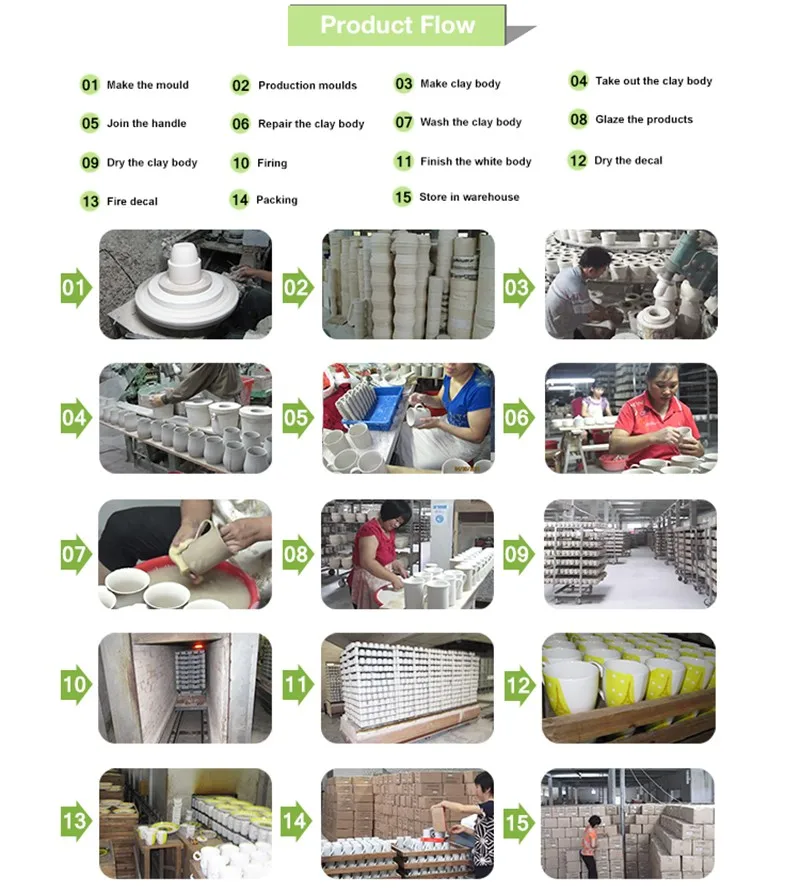 Product Flow

01 Make the mould
02 Production moulds
03 Make clay body
04 Take out the clay body
05 Join the handle
06 Repair the clay body
07 Wash the clay body
08 Glaze the products
09 Dry the clay body
10 Firing
11 Finish the white body
12 Dry the decal
13 Fire decal
14 Packing
15 Store in warehouse

01
02
03
04
05
06
07
08
09
10
11
12
13
14
15