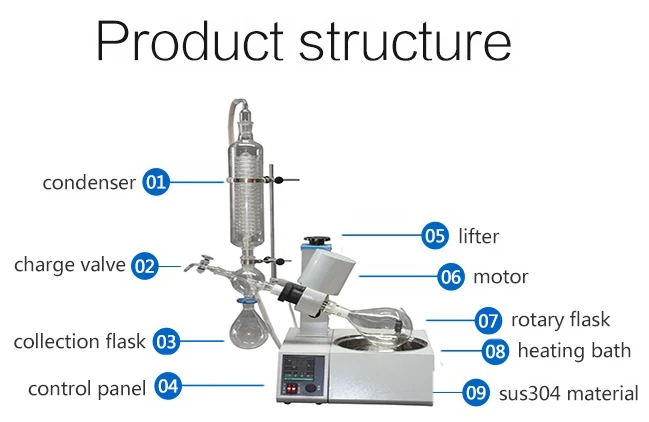 Product structure

condenser 01

charge valve 02

collection flask 03

control panel 04

05 lifter

06 motor

07 rotary flask

08 heating bath

09 sus304 material