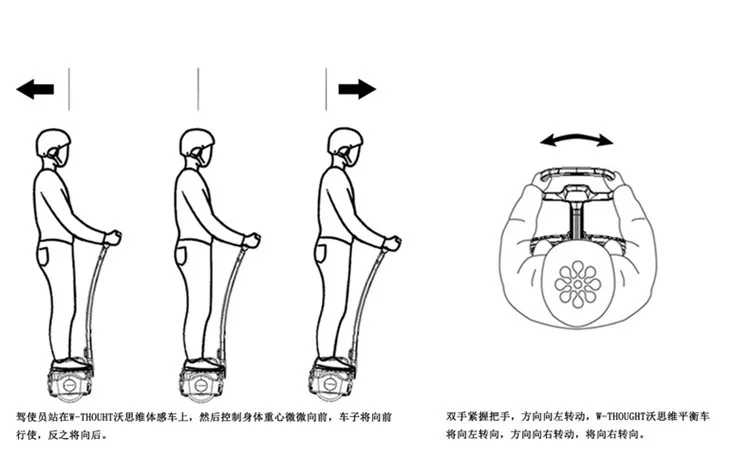 驾使员站在W-THOUHT沃思维体感车上，然后控制身体重心微微向前，车子将向前行使，反之将向后。

双手紧握把手，方向向左转动，W-THOUGHT沃思维平衡车将向左转向，方向向右转动，将向右转向。