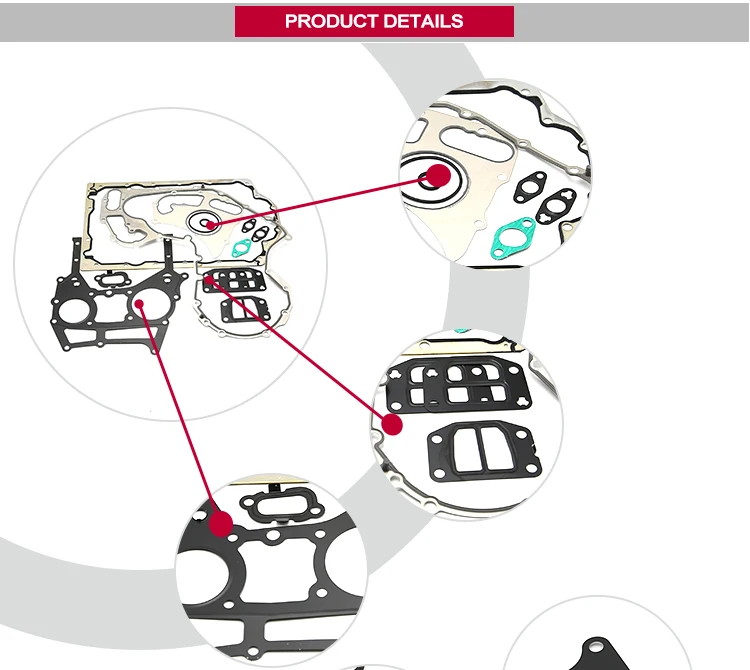 PRODUCT DETAILS