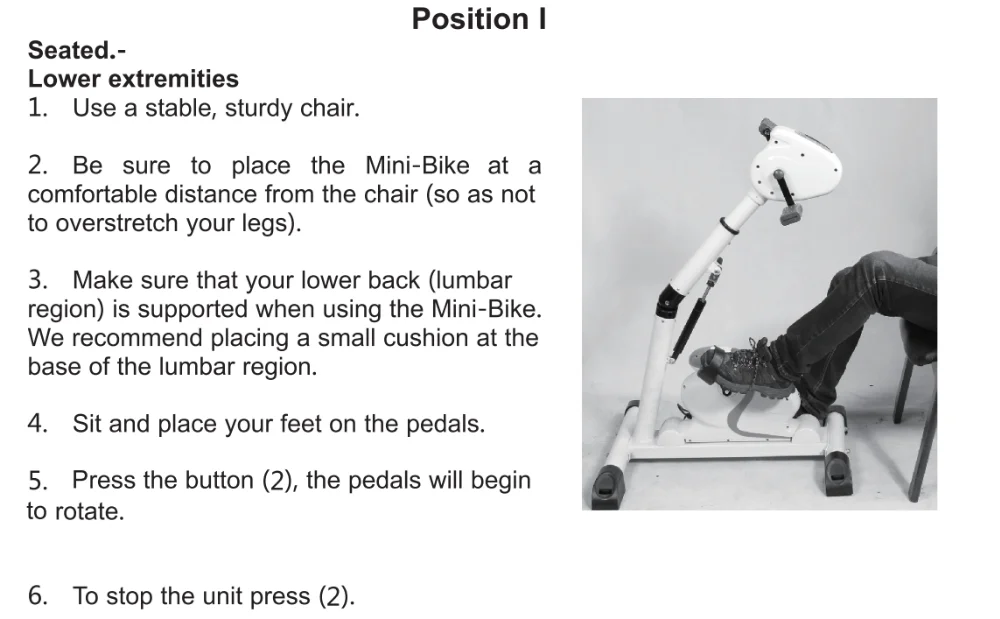 Position I

Seated.-
Lower extremities
1. Use a stable, sturdy chair.

2. Be sure to place the Mini-Bike at a comfortable distance from the chair (so as not to overstretch your legs).

3. Make sure that your lower back (lumbar region) is supported when using the Mini-Bike. We recommend placing a small cushion at the base of the lumbar region.

4. Sit and place your feet on the pedals.

5. Press the button (2), the pedals will begin to rotate.

6. To stop the unit press (2).