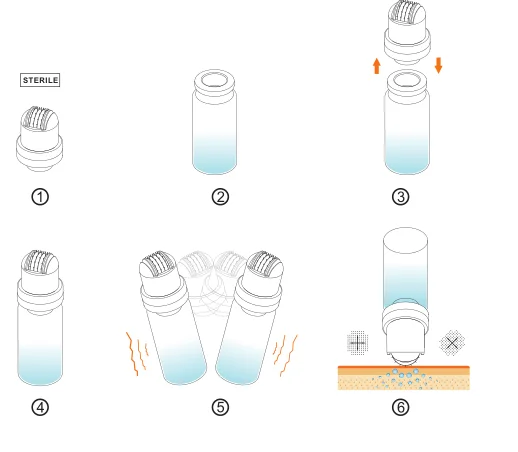 STERILE

①

②

③

④

⑤

⑥