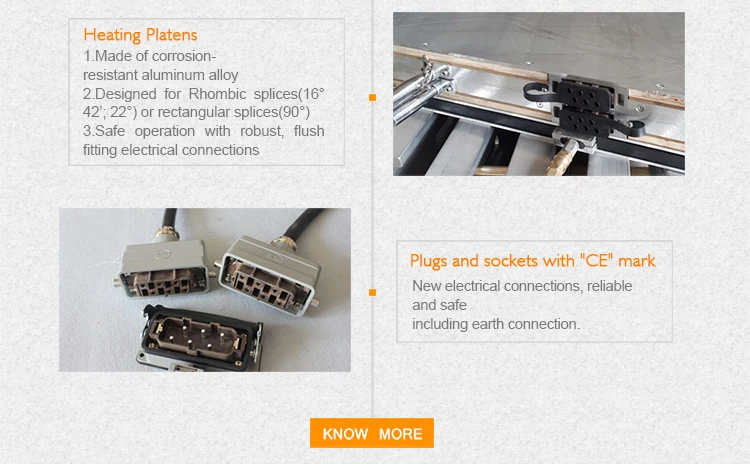 Heating Platens

1.Made of corrosion-resistant aluminum alloy
2.Designed for Rhombic splices(16° 42'; 22°) or rectangular splices(90°)
3.Safe operation with robust, flush fitting electrical connections

Plugs and sockets with "CE" mark

New electrical connections, reliable and safe
including earth connection.

KNOW MORE