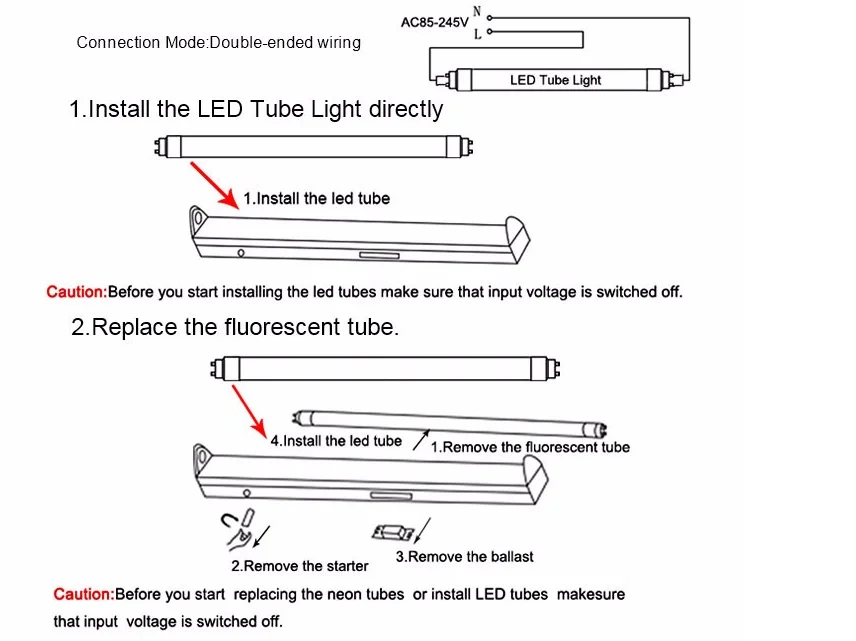 Connection Mode:Double-ended wiring

AC85-245V N L

LED Tube Light

1.Install the LED Tube Light directly

1.Install the led tube

Caution:Before you start installing the led tubes make sure that input voltage is switched off.

2.Replace the fluorescent tube.

4.Install the led tube

1.Remove the fluorescent tube

2.Remove the starter

3.Remove the ballast

Caution:Before you start replacing the neon tubes or install LED tubes makesure that input voltage is switched off.