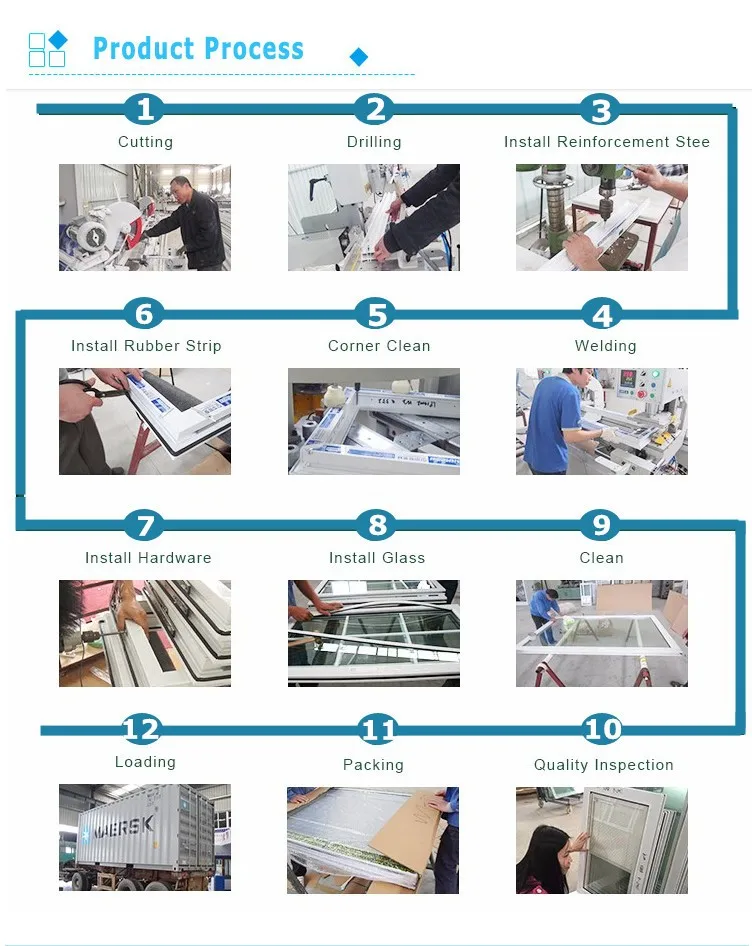 Product Process

1
Cutting

2
Drilling

3
Install Reinforcement Stee

6
Install Rubber Strip

5
Corner Clean

4
Welding

7
Install Hardware

8
Install Glass

9
Clean

12
Loading

MAERSK

11
Packing

10
Quality Inspection