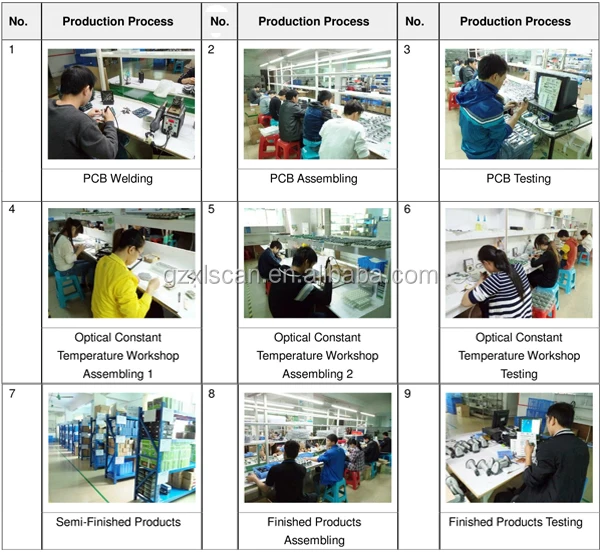 | No. | Production Process | No. | Production Process | No. | Production Process |
|---|---|---|---|---|---|
| 1 | PCB Welding | 2 | PCB Assembling | 3 | PCB Testing |
| 4 | Optical Constant Temperature Workshop Assembling 1 | 5 | Optical Constant Temperature Workshop Assembling 2 | 6 | Optical Constant Temperature Workshop Testing |
| 7 | Semi-Finished Products | 8 | Finished Products Assembling | 9 | Finished Products Testing |

gzxlscan.en.alibaba.com