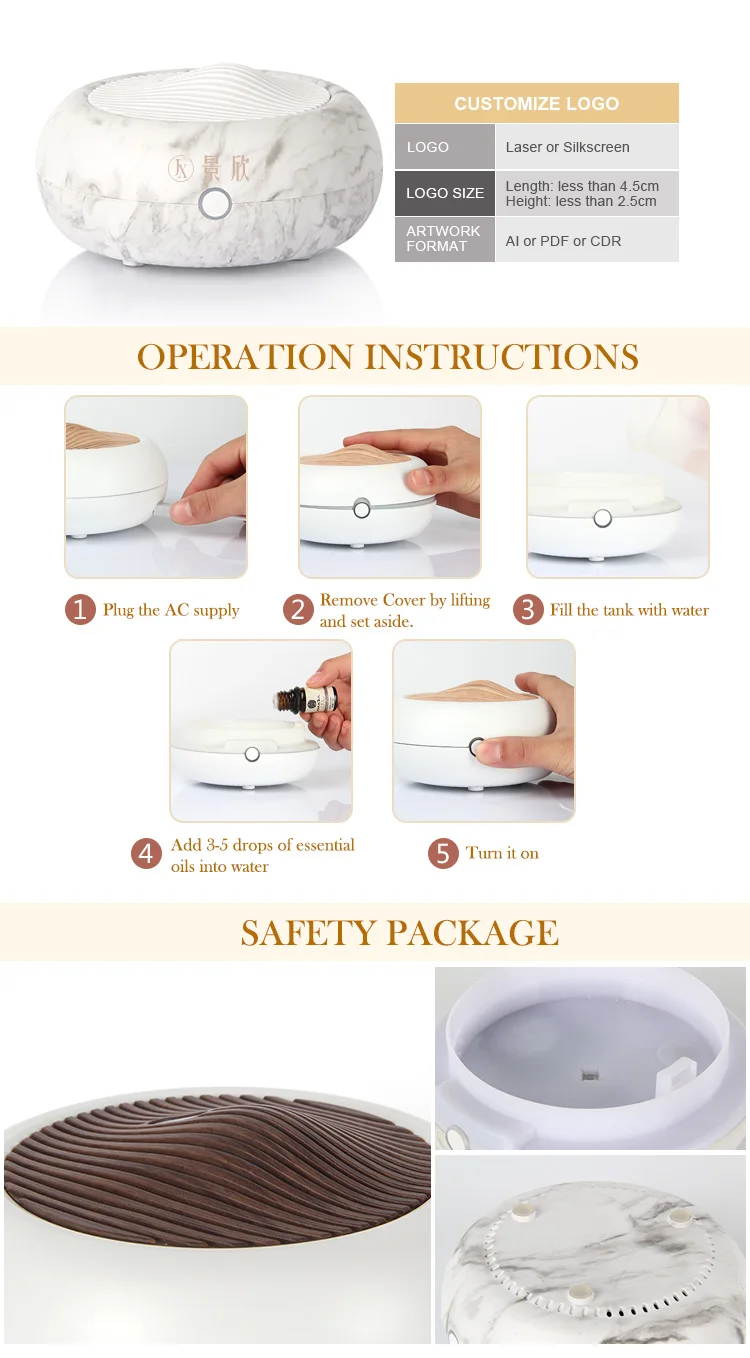 JX 景欣

| CUSTOMIZE LOGO | |
|---|---|
| LOGO | Laser or Silkscreen |
| LOGO SIZE | Length: less than 4.5cm Height: less than 2.5cm |
| ARTWORK FORMAT | AI or PDF or CDR |

OPERATION INSTRUCTIONS

1 Plug the AC supply

2 Remove Cover by lifting and set aside.

3 Fill the tank with water

4 Add 3-5 drops of essential oils into water

5 Turn it on

SAFETY PACKAGE