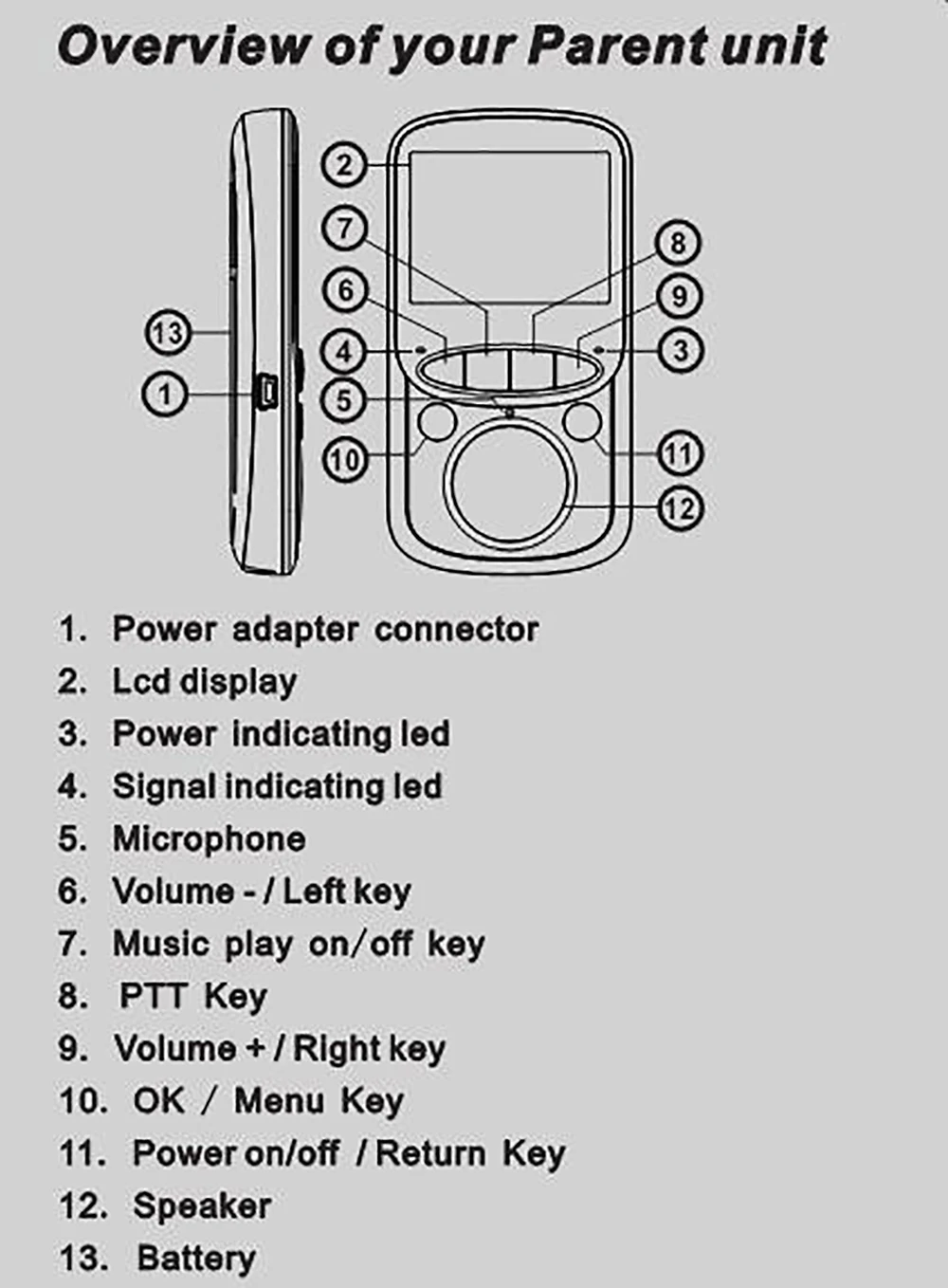 Overview of your Parent unit

2
7
8
6
9
13
4
3
1
5
10
11
12

1. Power adapter connector
2. Lcd display
3. Power indicating led
4. Signal indicating led
5. Microphone
6. Volume - / Left key
7. Music play on/off key
8. PTT Key
9. Volume + / Right key
10. OK / Menu Key
11. Power on/off / Return Key
12. Speaker
13. Battery