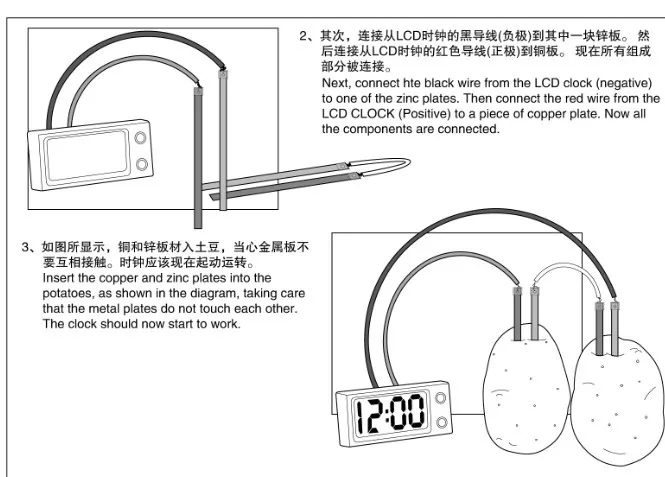 2、其次，连接从LCD时钟的黑导线(负极)到其中一块锌板。 然后连接从LCD时钟的红色导线(正极)到铜板。 现在所有组成部分被连接。
Next, connect hte black wire from the LCD clock (negative) to one of the zinc plates. Then connect the red wire from the LCD CLOCK (Positive) to a piece of copper plate. Now all the components are connected.

3、如图所显示，铜和锌板材入土豆，当心金属板不要互相接触。时钟应该现在起动运转。
Insert the copper and zinc plates into the potatoes, as shown in the diagram, taking care that the metal plates do not touch each other. The clock should now start to work.

12:00