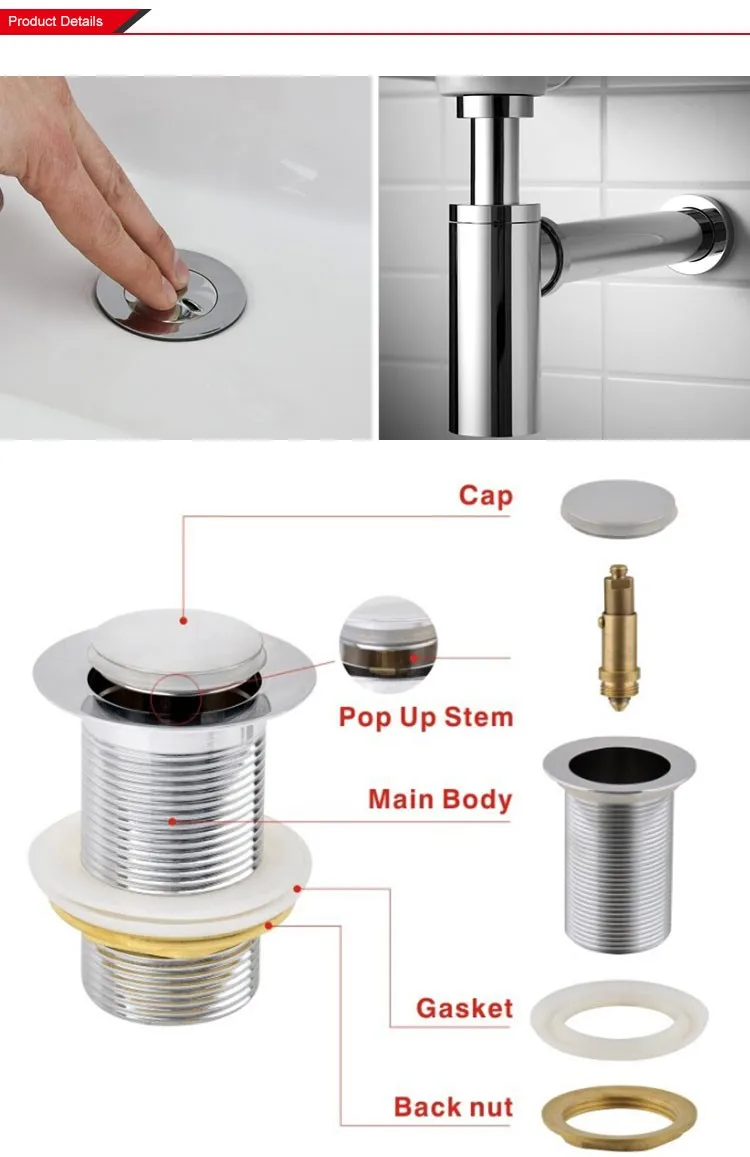 Product Details

Cap

Pop Up Stem

Main Body

Gasket

Back nut