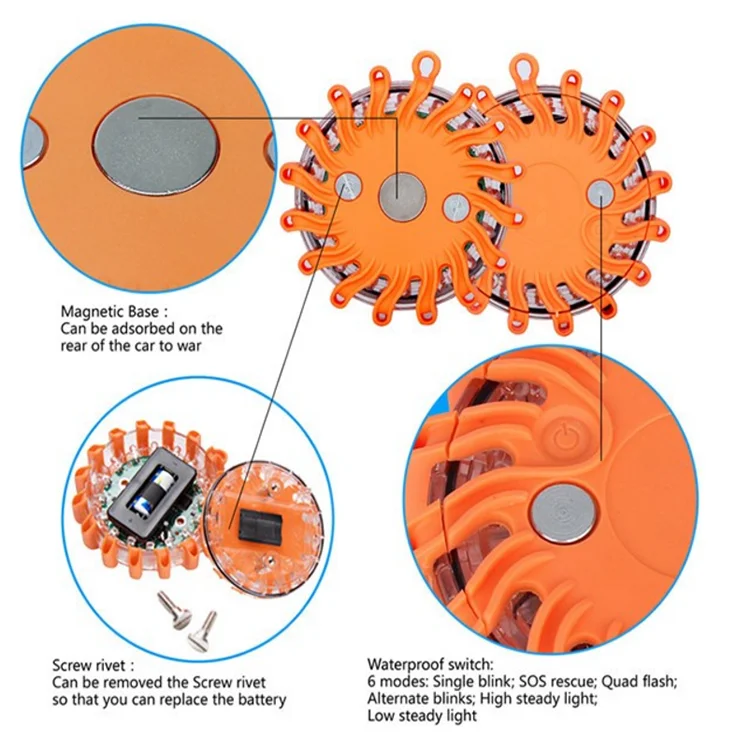 Magnetic Base :
Can be adsorbed on the rear of the car to war

Screw rivet :
Can be removed the Screw rivet so that you can replace the battery

Waterproof switch:
6 modes: Single blink; SOS rescue; Quad flash; Alternate blinks; High steady light; Low steady light