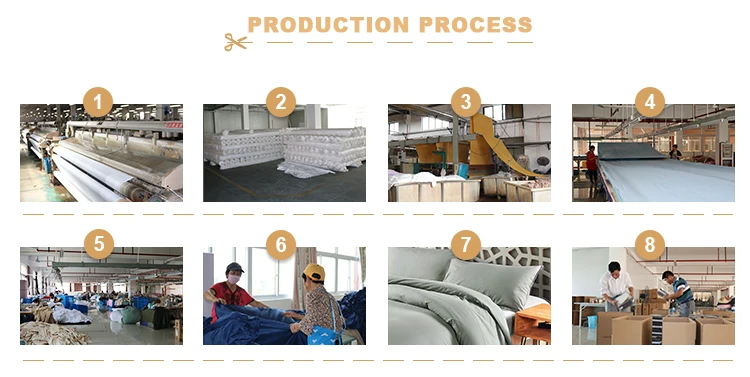 PRODUCTION PROCESS

1

2

3

4

5

6

7

8