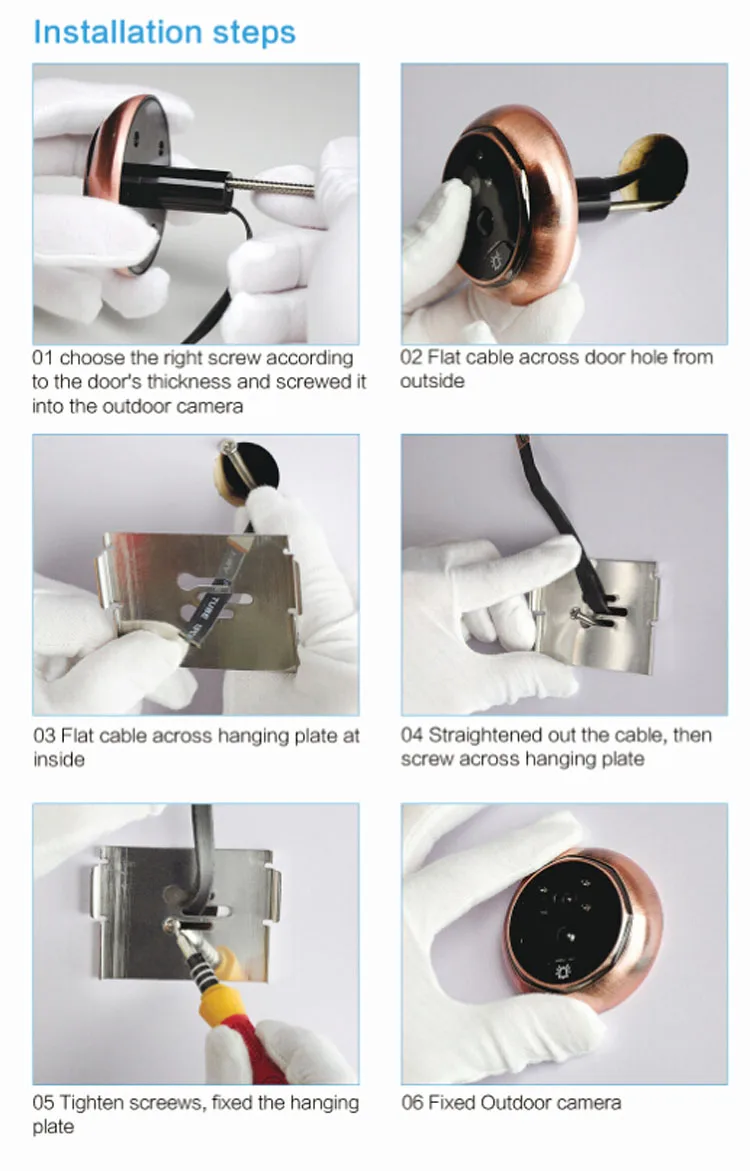 Installation steps

01 choose the right screw according to the door's thickness and screwed it into the outdoor camera

02 Flat cable across door hole from outside

03 Flat cable across hanging plate at inside

04 Straightened out the cable, then screw across hanging plate

05 Tighten screews, fixed the hanging plate

06 Fixed Outdoor camera