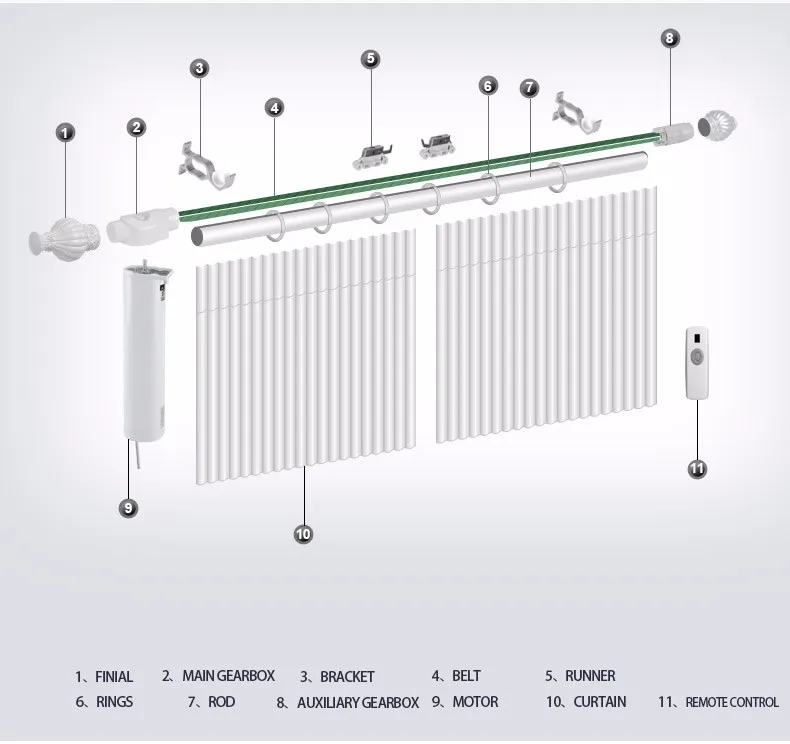 1
2
3
4
5
6
7
8
9
10
11

1、FINIAL 2、MAIN GEARBOX 3、BRACKET 4、BELT 5、RUNNER
6、RINGS 7、ROD 8、AUXILIARY GEARBOX 9、MOTOR 10、CURTAIN 11、REMOTE CONTROL