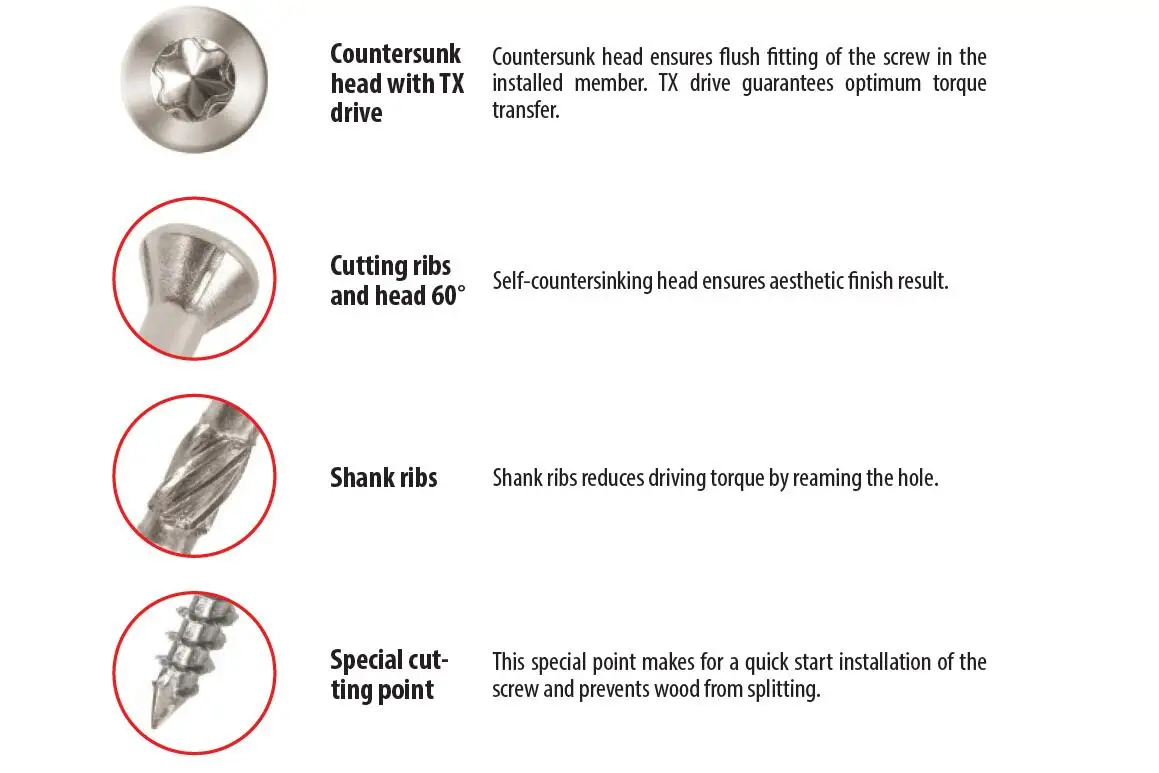 Countersunk head with TX drive

Countersunk head ensures flush fitting of the screw in the installed member. TX drive guarantees optimum torque transfer.

Cutting ribs and head 60°

Self-countersinking head ensures aesthetic finish result.

Shank ribs

Shank ribs reduces driving torque by reaming the hole.

Special cutting point

This special point makes for a quick start installation of the screw and prevents wood from splitting.