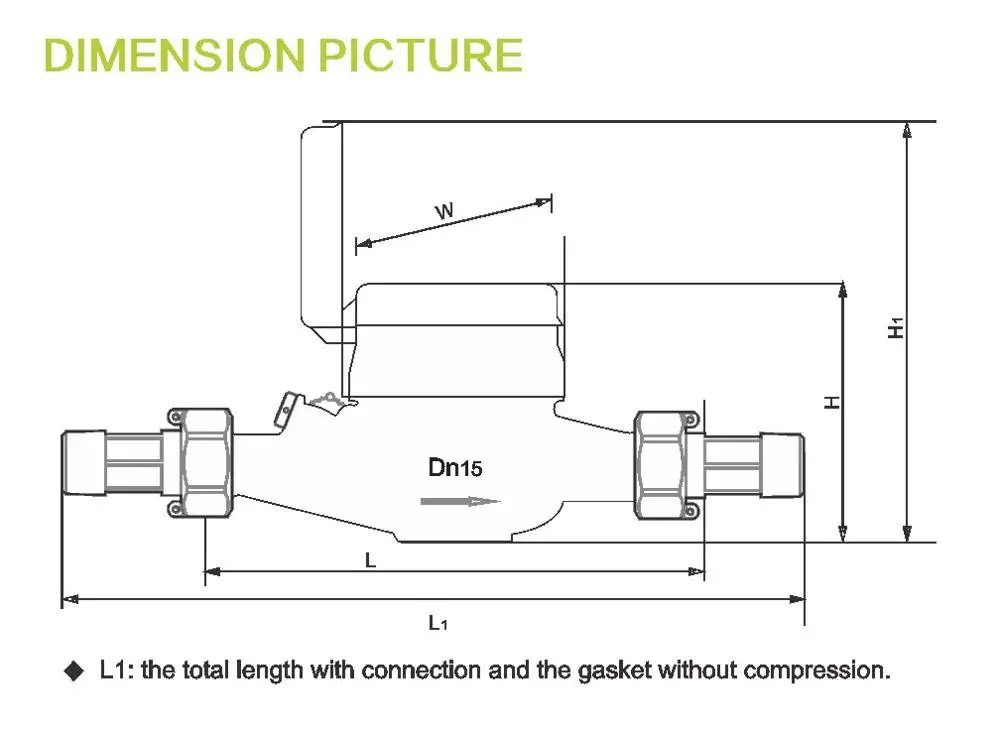 DIMENSION PICTURE

W

H1

H

Dn15

L

L1

◆ L1: the total length with connection and the gasket without compression.