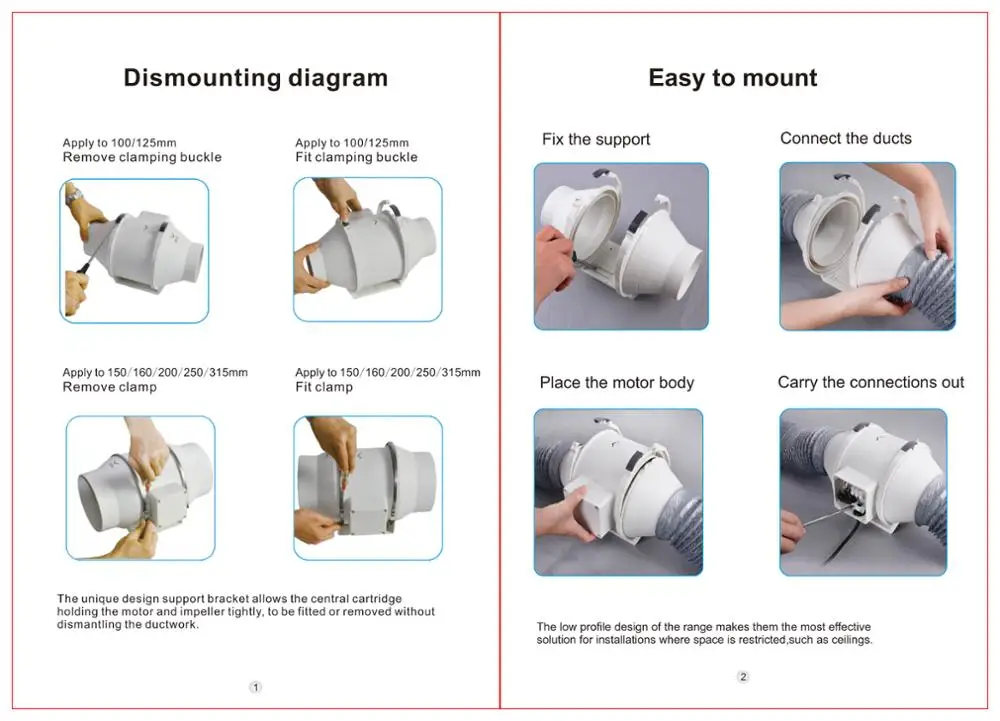 Dismounting diagram

Apply to 100/125mm
Remove clamping buckle

Apply to 100/125mm
Fit clamping buckle

Apply to 150/160/200/250/315mm
Remove clamp

Apply to 150/160/200/250/315mm
Fit clamp

The unique design support bracket allows the central cartridge holding the motor and impeller tightly, to be fitted or removed without dismantling the ductwork.

1

Easy to mount

Fix the support

Connect the ducts

Place the motor body

Carry the connections out

The low profile design of the range makes them the most effective solution for installations where space is restricted,such as ceilings.

2