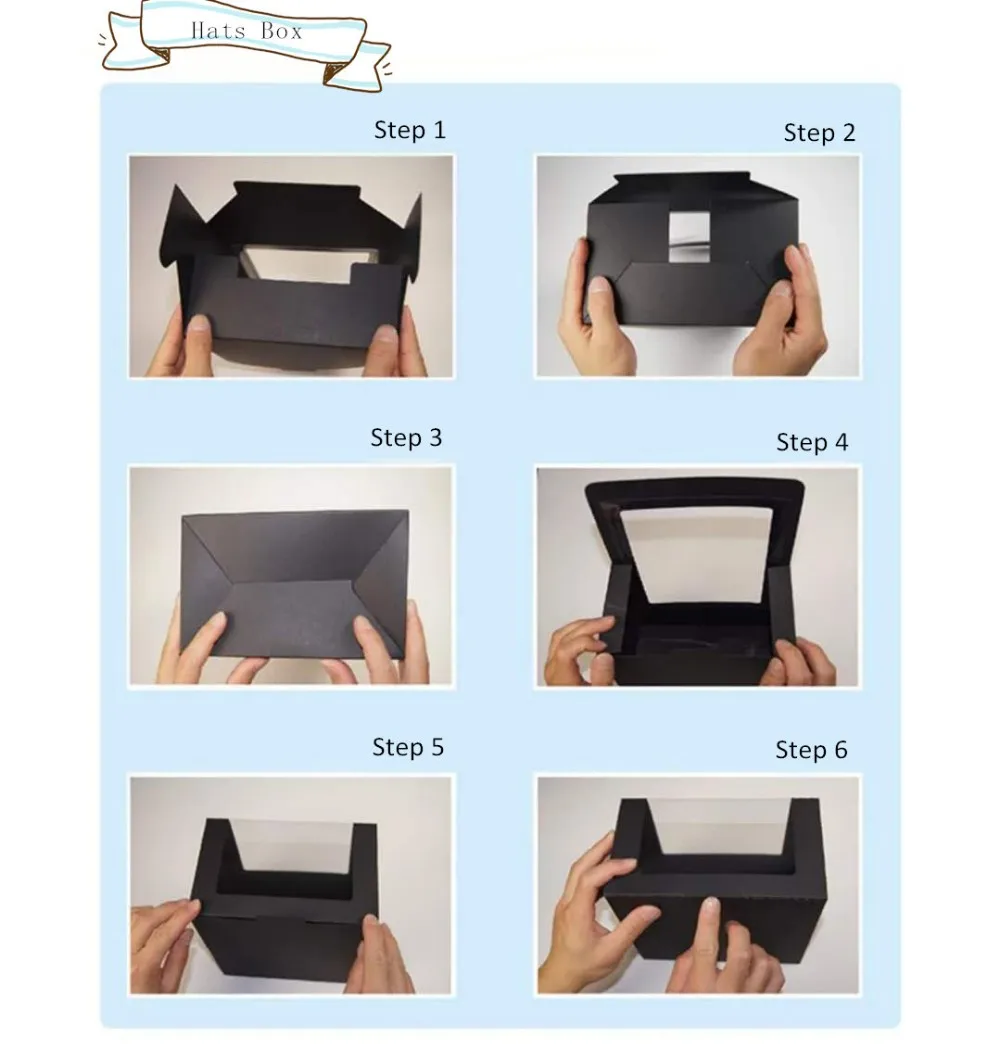 Hats Box

Step 1

Step 2

Step 3

Step 4

Step 5

Step 6