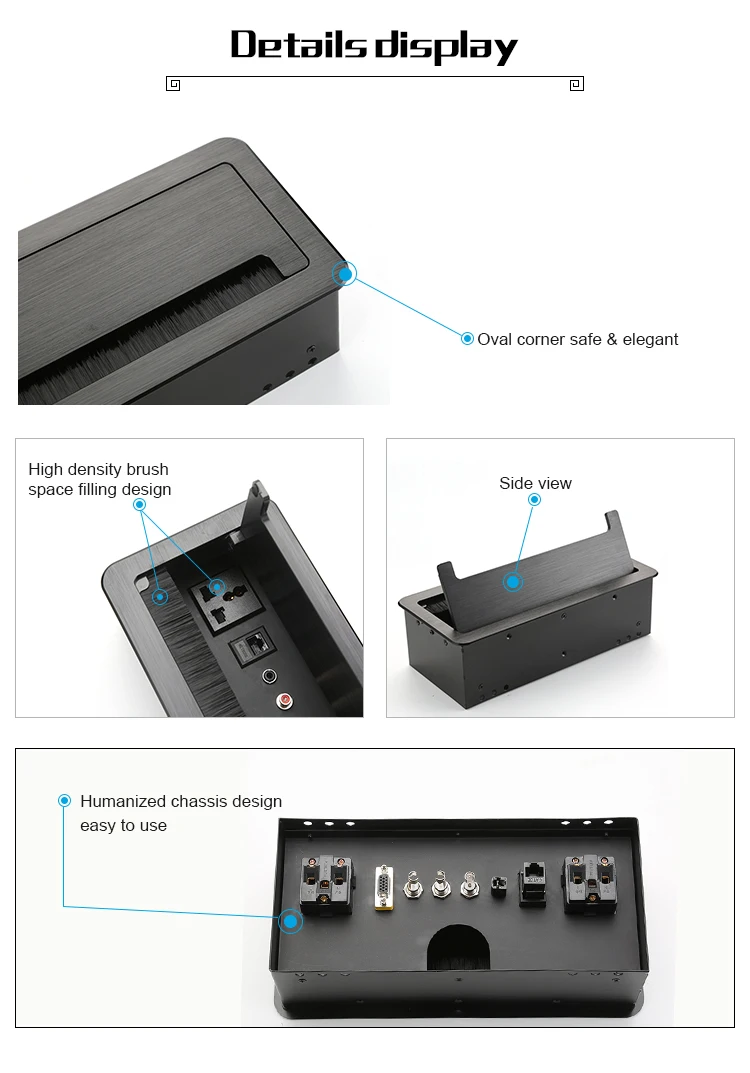 Details display

Oval corner safe & elegant

High density brush space filling design

Side view

Humanized chassis design easy to use