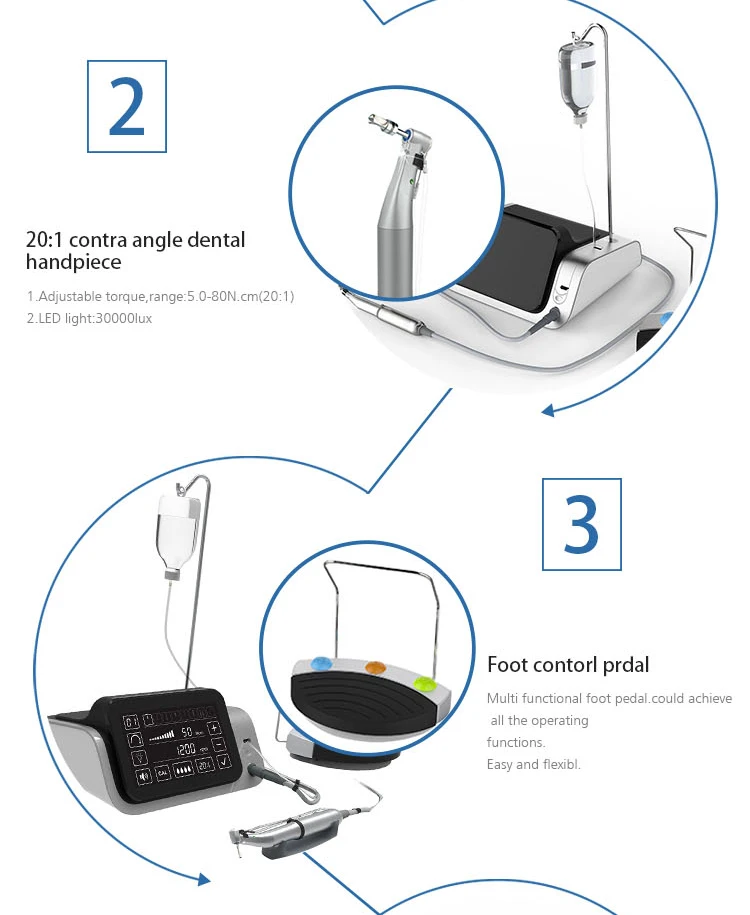 2

20:1 contra angle dental handpiece

1.Adjustable torque,range:5.0-80N.cm(20:1)
2.LED light:30000lux

3

Foot contorl prdal

Multi functional foot pedal.could achieve all the operating functions.
Easy and flexibl.

50
1200
CAL
20:1