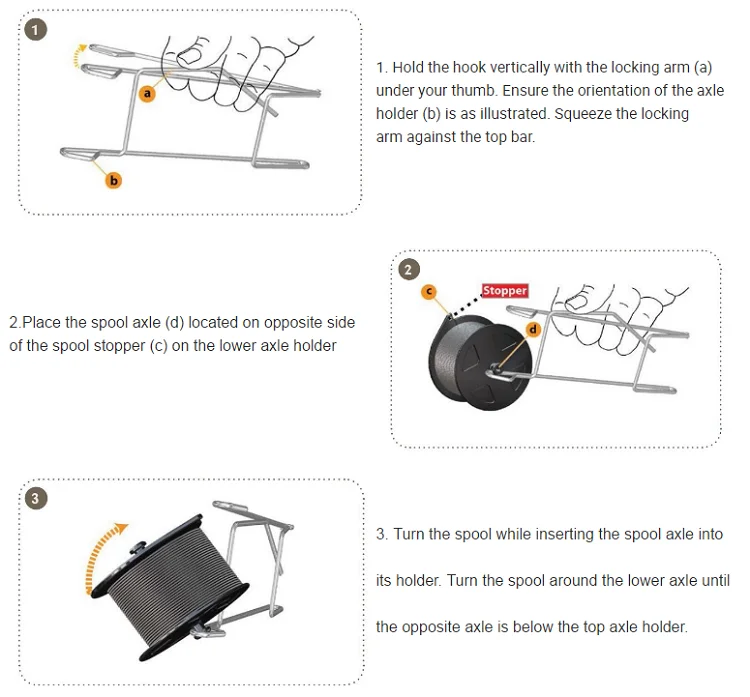 1

a

b

1. Hold the hook vertically with the locking arm (a) under your thumb. Ensure the orientation of the axle holder (b) is as illustrated. Squeeze the locking arm against the top bar.

2.Place the spool axle (d) located on opposite side of the spool stopper (c) on the lower axle holder

2

c

Stopper

d

3

3. Turn the spool while inserting the spool axle into its holder. Turn the spool around the lower axle until the opposite axle is below the top axle holder.