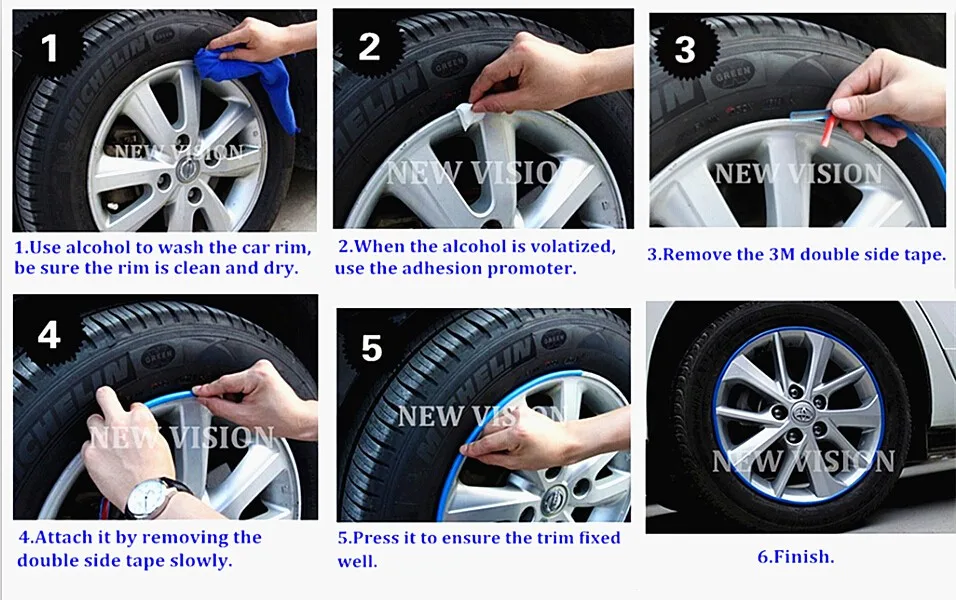 1

MICHELIN GREEN

NEW VISION

1.Use alcohol to wash the car rim, be sure the rim is clean and dry.

2

MICHELIN GREEN

NEW VISION

2.When the alcohol is volatized, use the adhesion promoter.

3

GREEN

NEW VISION

3.Remove the 3M double side tape.

4

MICHELIN GREEN

NEW VISION

4.Attach it by removing the double side tape slowly.

5

MICHELIN GREEN

NEW VISION

5.Press it to ensure the trim fixed well.

NEW VISION

6.Finish.