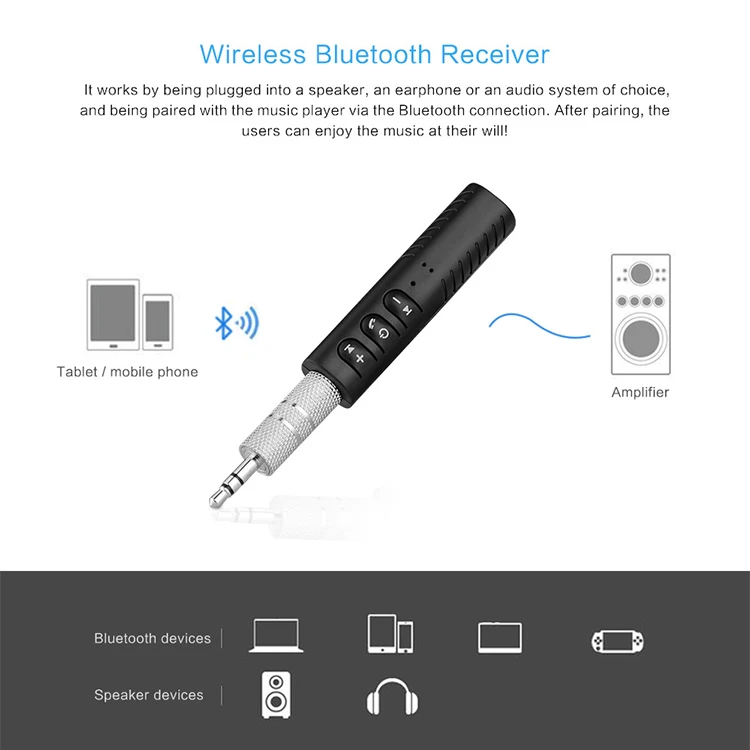 Wireless Bluetooth Receiver

It works by being plugged into a speaker, an earphone or an audio system of choice, and being paired with the music player via the Bluetooth connection. After pairing, the users can enjoy the music at their will!

Tablet / mobile phone

Amplifier

Bluetooth devices

Speaker devices