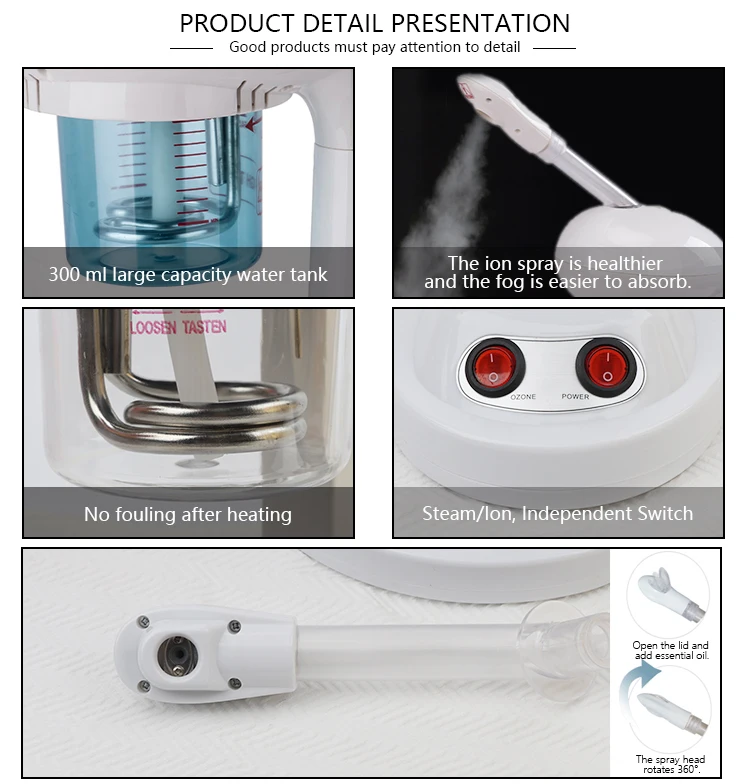 PRODUCT DETAIL PRESENTATION

Good products must pay attention to detail

300 ml large capacity water tank

The ion spray is healthier and the fog is easier to absorb.

LOOSEN TASTEN

No fouling after heating

OZONE

POWER

Steam/Ion, Independent Switch

Open the lid and add essential oil.

The spray head rotates 360°.