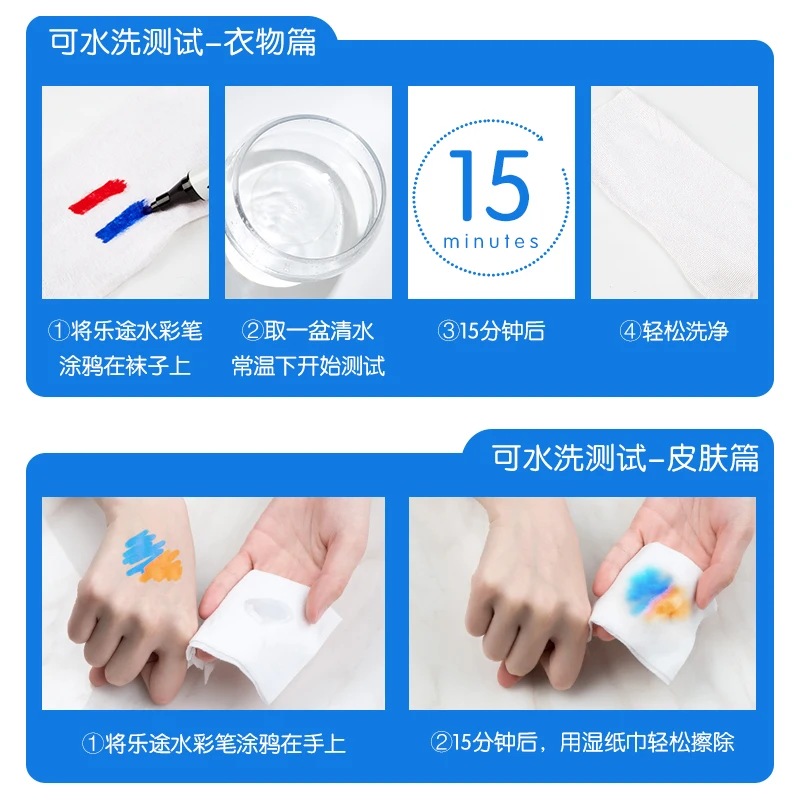 可水洗测试-衣物篇

15
minutes

①将乐途水彩笔涂鸦在袜子上

②取一盆清水常温下开始测试

③15分钟后

④轻松洗净

可水洗测试-皮肤篇

①将乐途水彩笔涂鸦在手上

②15分钟后，用湿纸巾轻松擦除